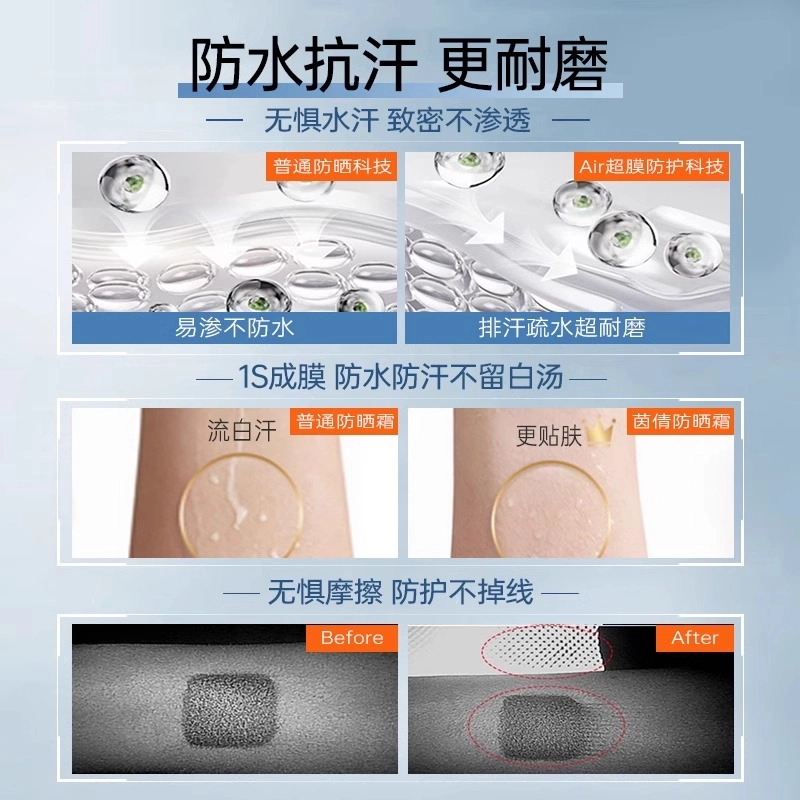 防水抗汗 更耐磨

— 无惧水汗 致密不渗透 —

普通防晒科技

易渗不防水

Air超膜防护科技

排汗疏水超耐磨

— 1S成膜 防水防汗不留白汤 —

流白汗

普通防晒霜

更贴肤

茵倩防晒霜

— 无惧摩擦 防护不掉线 —

Before

After