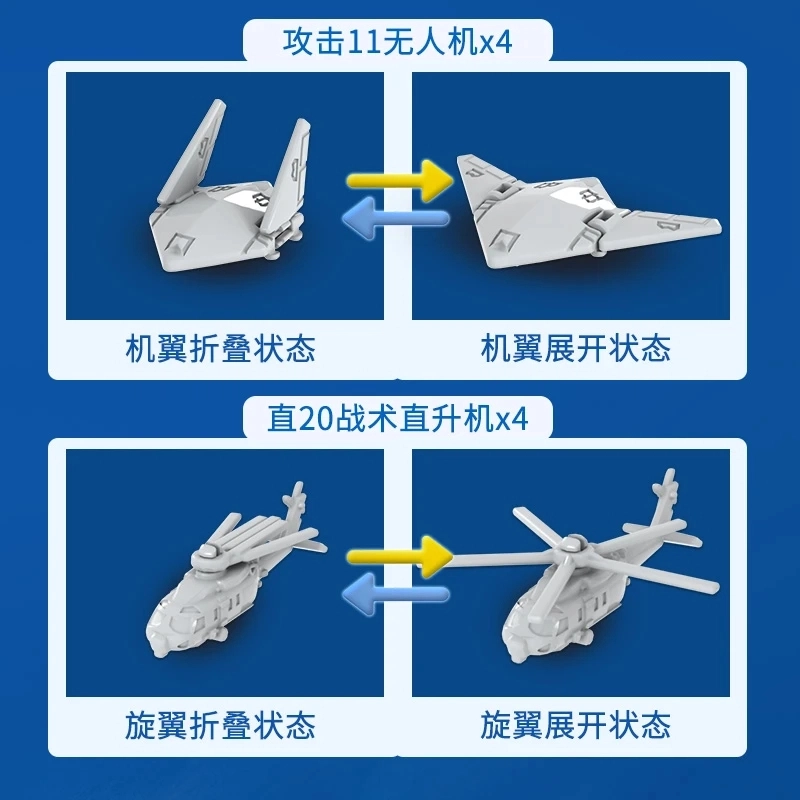 攻击11无人机x4

机翼折叠状态

机翼展开状态

直20战术直升机x4

旋翼折叠状态

旋翼展开状态