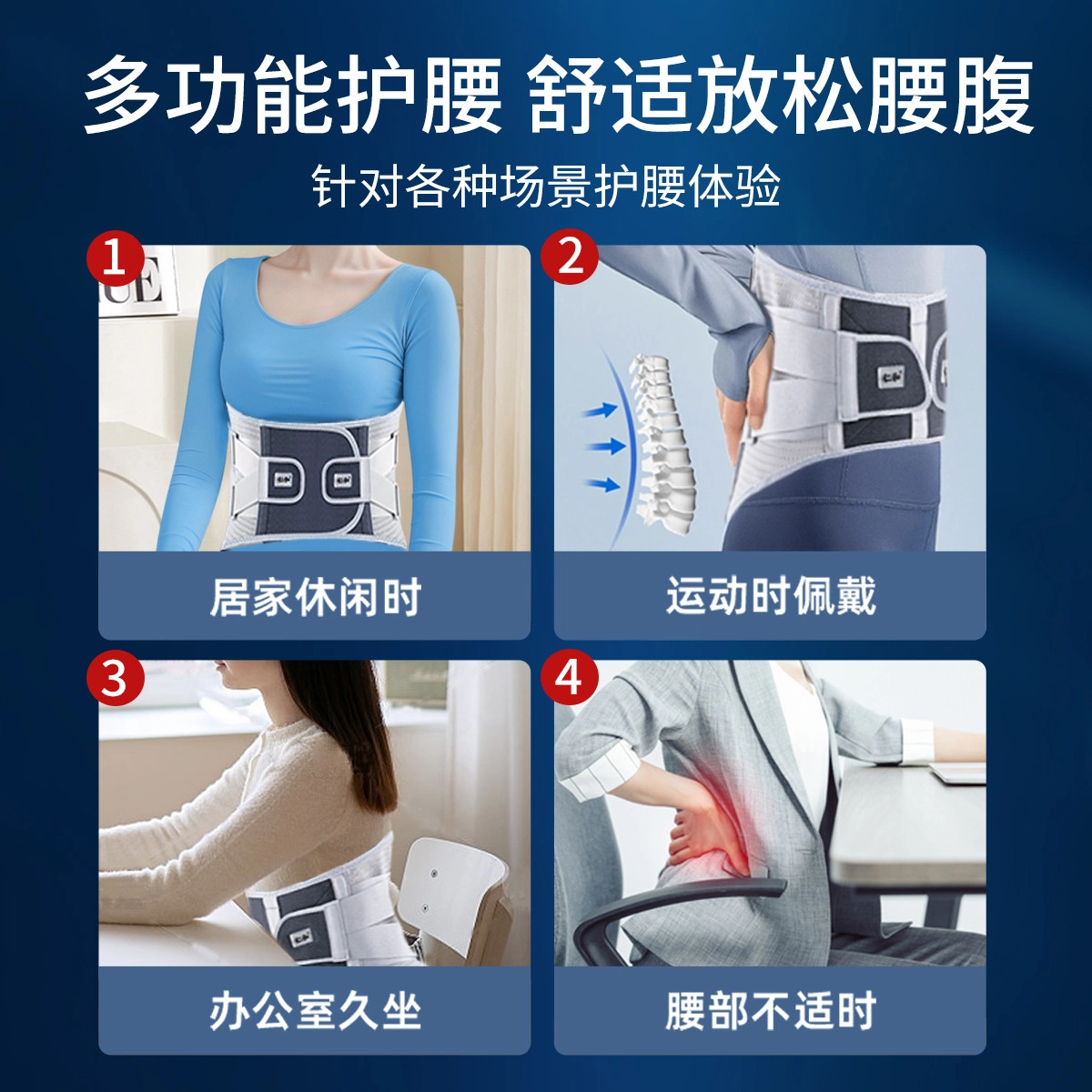 多功能护腰 舒适放松腰腹

针对各种场景护腰体验

1

居家休闲时

2

运动时佩戴

3

办公室久坐

4

腰部不适时