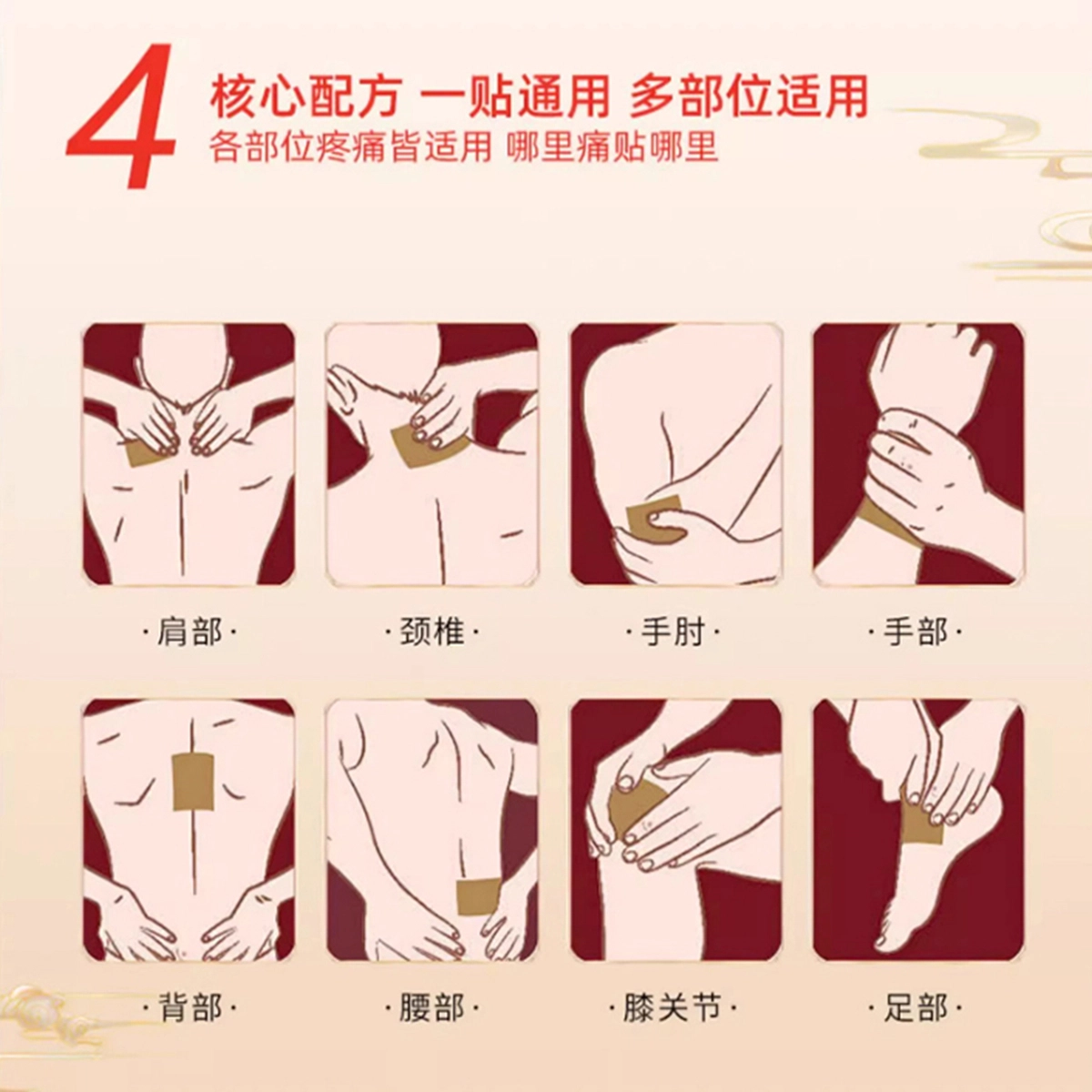 4 核心配方 一贴通用 多部位适用
各部位疼痛皆适用 哪里痛贴哪里

·肩部·

·颈椎·

·手肘·

·手部·

·背部·

·腰部·

·膝关节·

·足部·