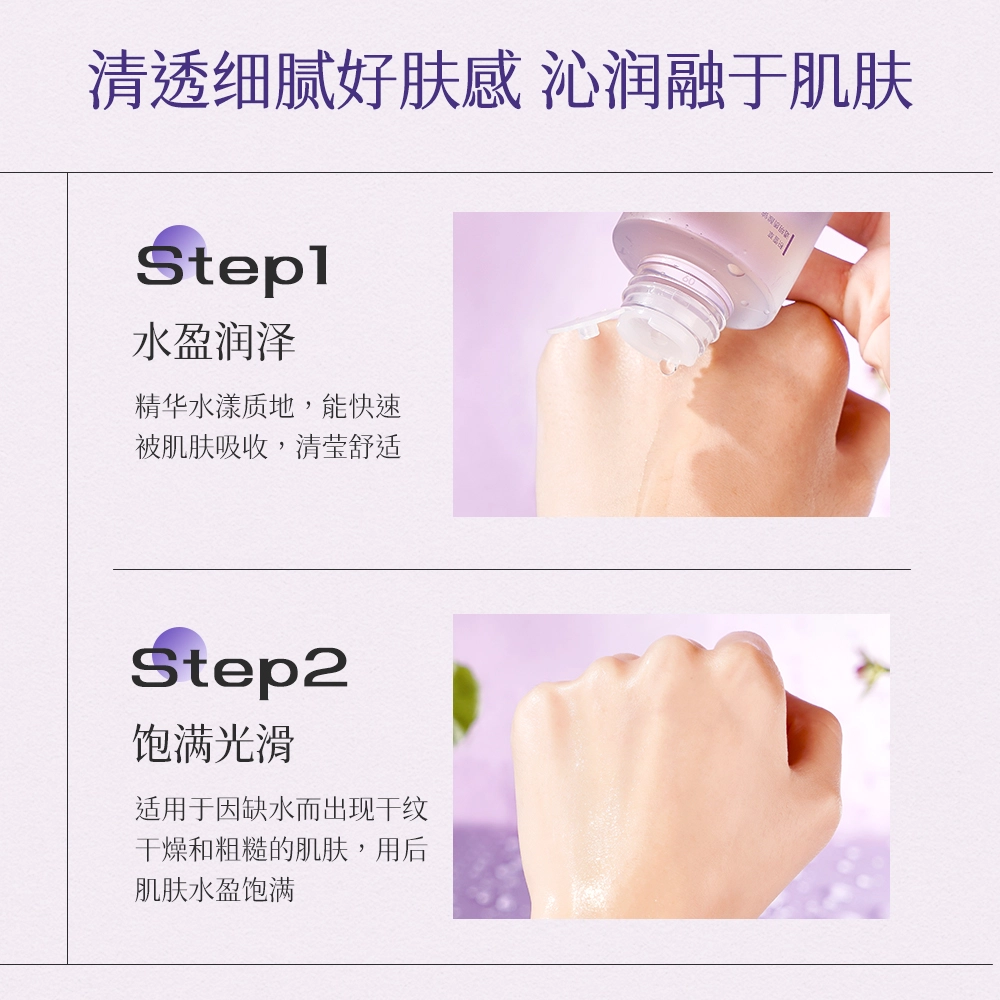 清透细腻好肤感 沁润融于肌肤

Step1

水盈润泽

精华水漾质地，能快速被肌肤吸收，清莹舒适

Step2

饱满光滑

适用于因缺水而出现干纹干燥和粗糙的肌肤，用后肌肤水盈饱满