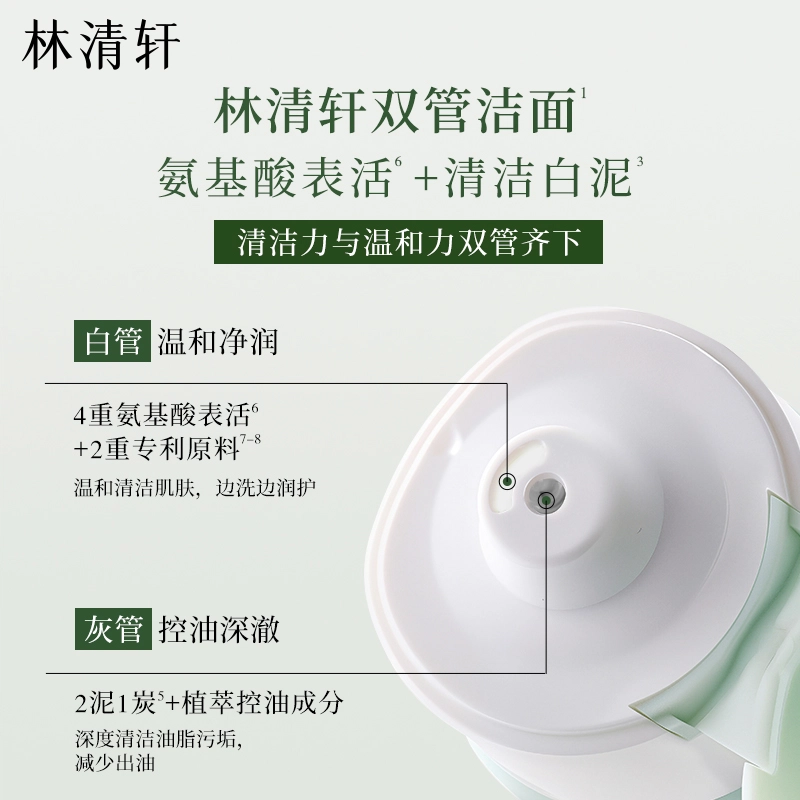 林清轩

林清轩双管洁面$^1$

氨基酸表活$^6$ +清洁白泥$^3$

清洁力与温和力双管齐下

白管 温和净润

4重氨基酸表活$^6$
+2重专利原料$^{7-8}$

温和清洁肌肤，边洗边润护

灰管 控油深澈

2泥1炭$^5$+植萃控油成分

深度清洁油脂污垢，
减少出油