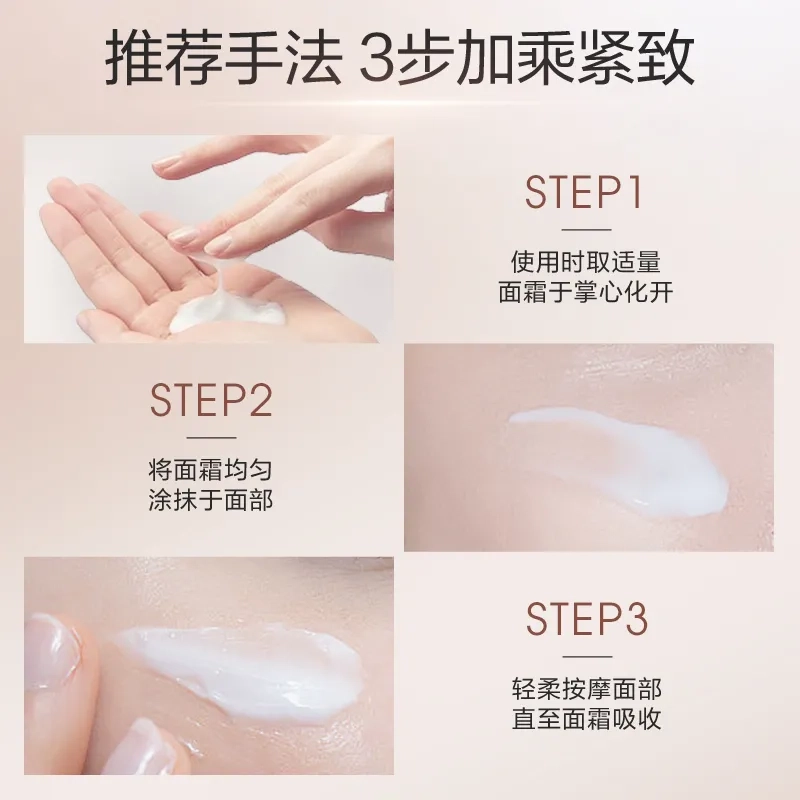 推荐手法 3步加乘紧致

STEP1

使用时取适量
面霜于掌心化开

STEP2

将面霜均匀
涂抹于面部

STEP3

轻柔按摩面部
直至面霜吸收