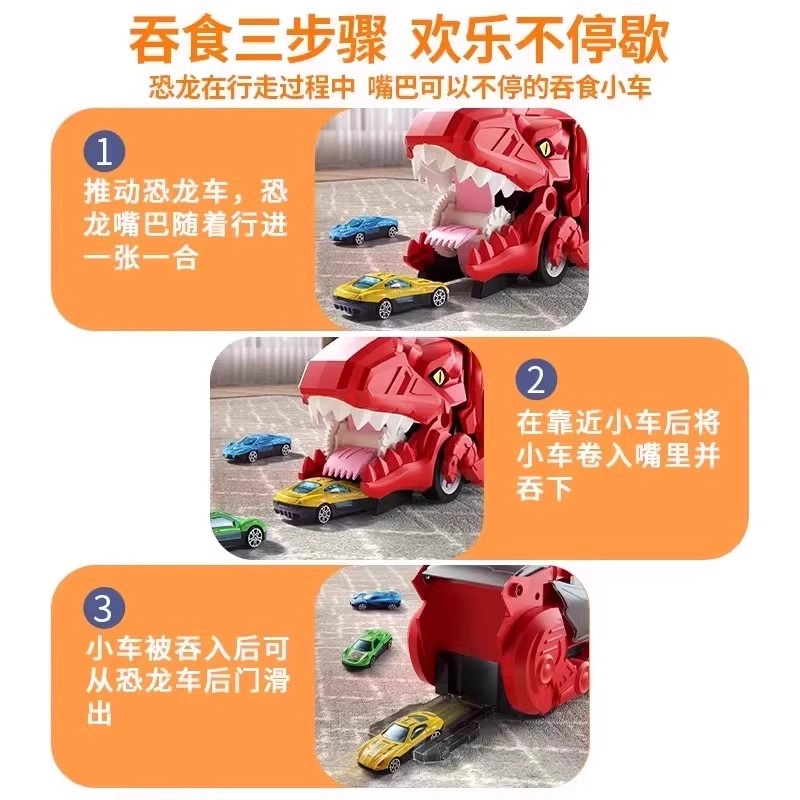 吞食三步骤 欢乐不停歇

恐龙在行走过程中 嘴巴可以不停的吞食小车

1
推动恐龙车，恐龙嘴巴随着行进一张一合

2
在靠近小车后将小车卷入嘴里并吞下

3
小车被吞入后可从恐龙车后门滑出