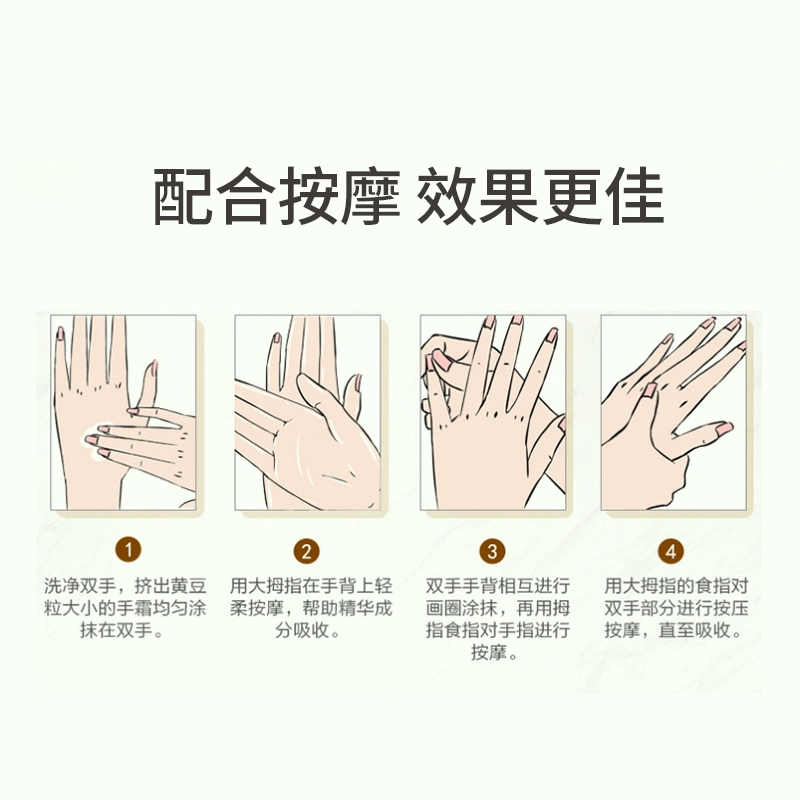 配合按摩 效果更佳

1
洗净双手，挤出黄豆粒大小的手霜均匀涂抹在双手。

2
用大拇指在手背上轻柔按摩，帮助精华成分吸收。

3
双手手背相互进行画圈涂抹，再用拇指食指对手指进行按摩。

4
用大拇指的食指对双手部分进行按压按摩，直至吸收。