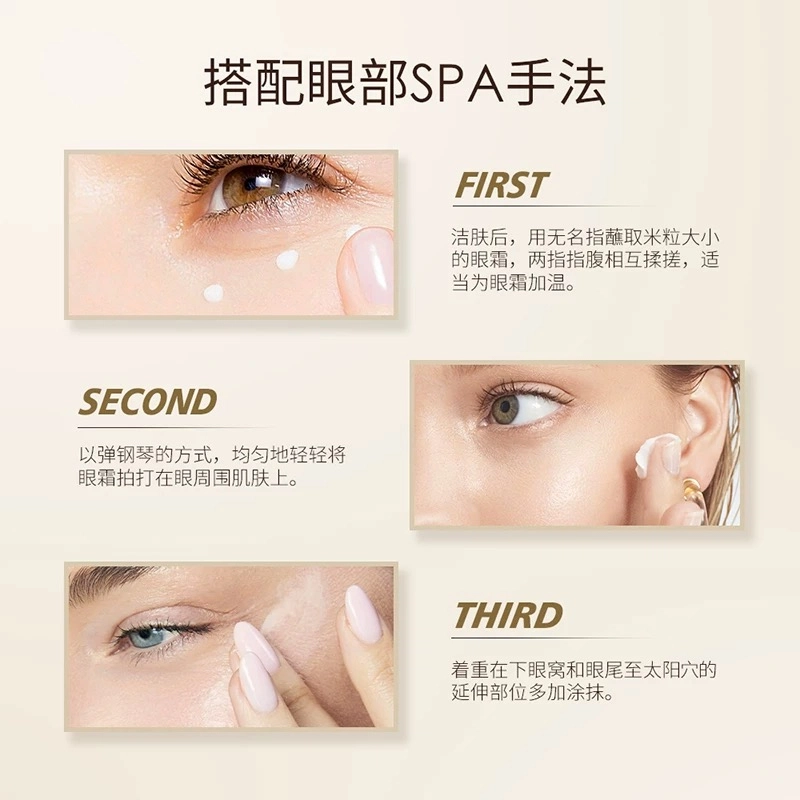 搭配眼部SPA手法

FIRST

洁肤后，用无名指蘸取米粒大小的眼霜，两指指腹相互揉搓，适当为眼霜加温。

SECOND

以弹钢琴的方式，均匀地轻轻将眼霜拍打在眼周围肌肤上。

THIRD

着重在下眼窝和眼尾至太阳穴的延伸部位多加涂抹。