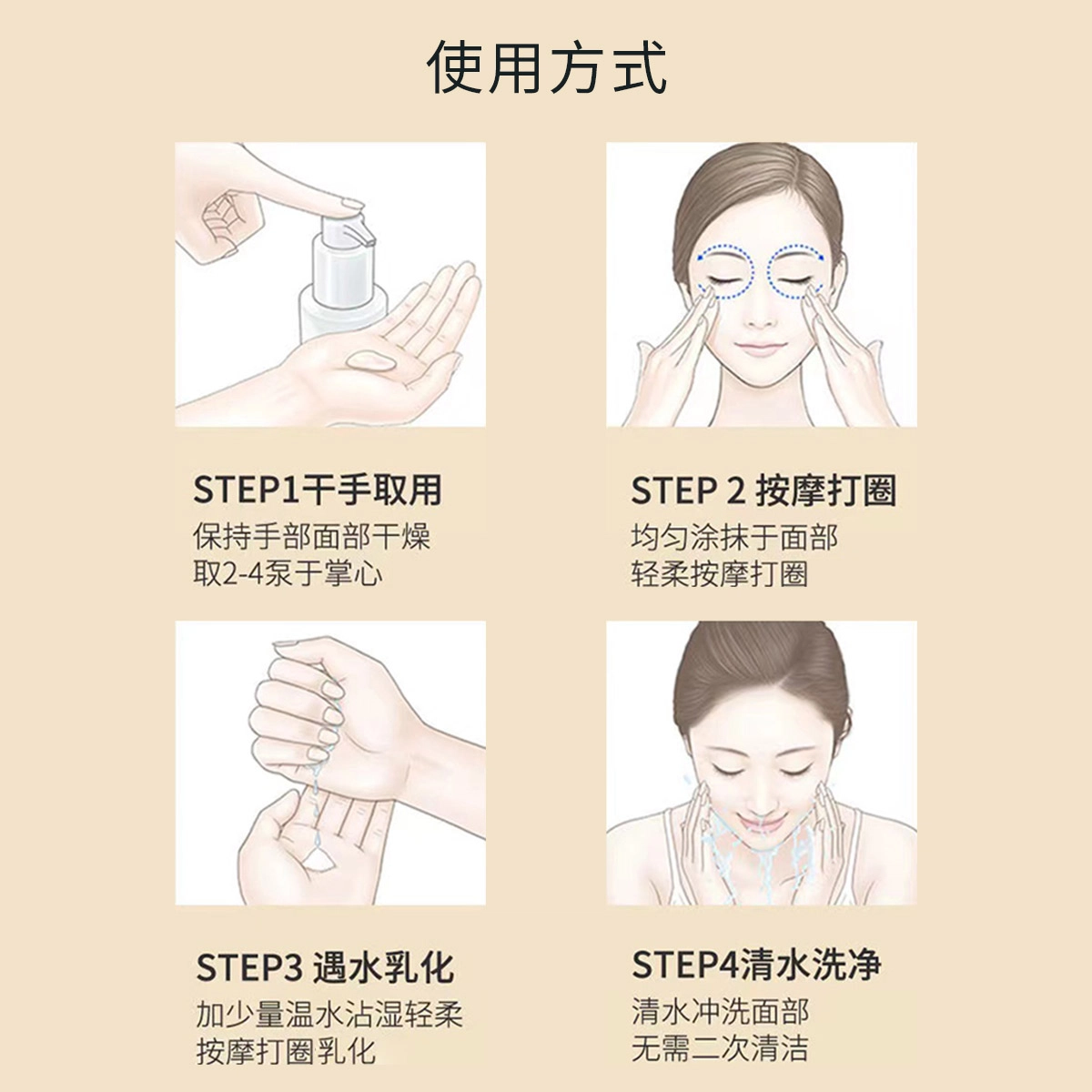 使用方式

STEP1干手取用
保持手部面部干燥
取2-4泵于掌心

STEP 2 按摩打圈
均匀涂抹于面部
轻柔按摩打圈

STEP3 遇水乳化
加少量温水沾湿轻柔
按摩打圈乳化

STEP4清水洗净
清水冲洗面部
无需二次清洁