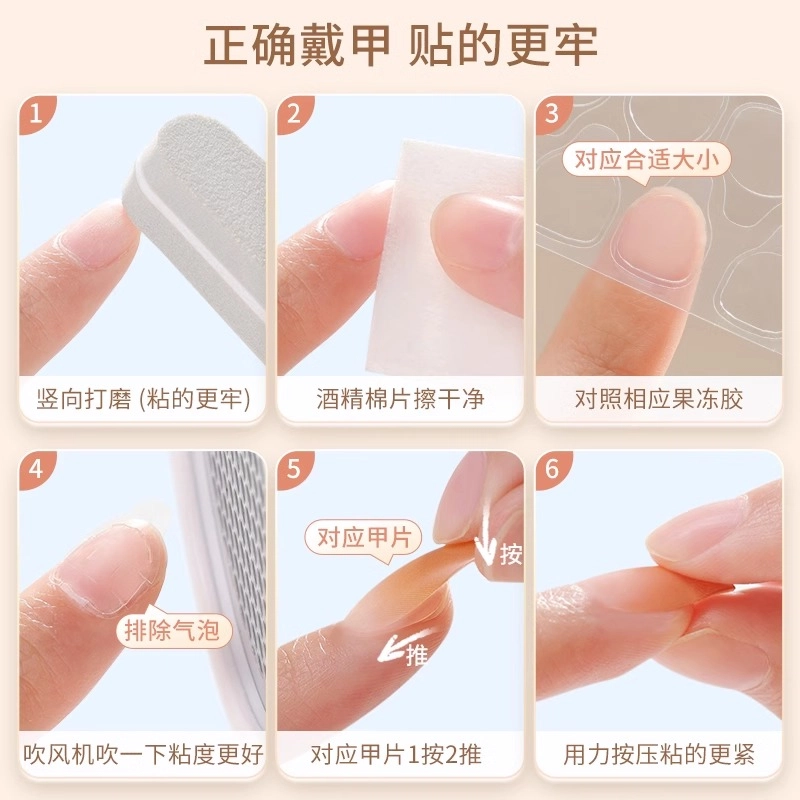 正确戴甲 贴的更牢

1
竖向打磨 (粘的更牢)

2
酒精棉片擦干净

3
对应合适大小
对照相应果冻胶

4
排除气泡
吹风机吹一下粘度更好

5
对应甲片
按
推
对应甲片1按2推

6
用力按压粘的更紧