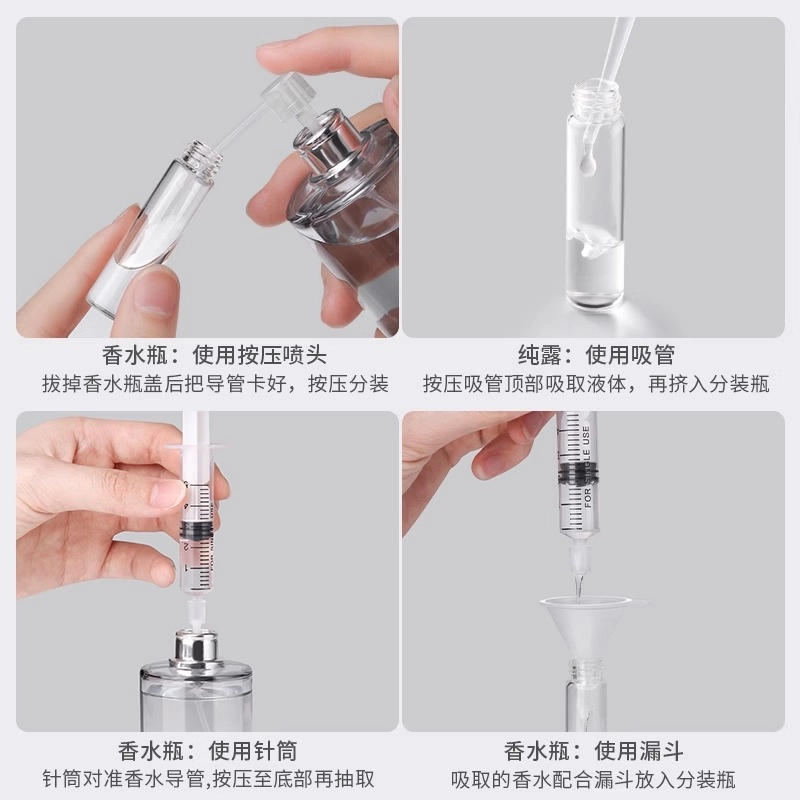 香水瓶：使用按压喷头
拔掉香水瓶盖后把导管卡好，按压分装

纯露：使用吸管
按压吸管顶部吸取液体，再挤入分装瓶

FOR SINGLE USE

香水瓶：使用针筒
针筒对准香水导管,按压至底部再抽取

香水瓶：使用漏斗
吸取的香水配合漏斗放入分装瓶