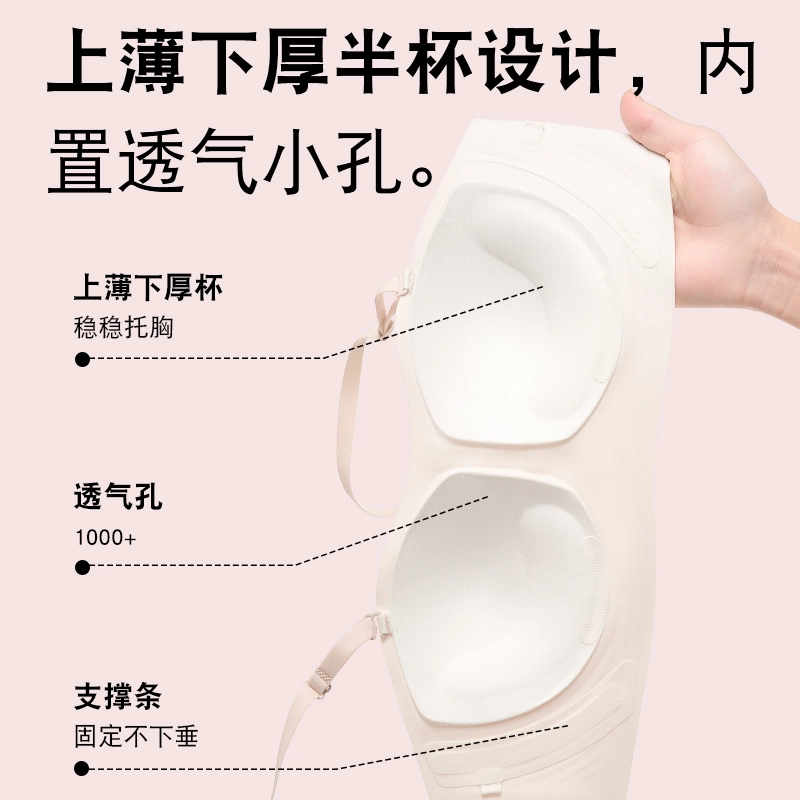 上薄下厚半杯设计，内置透气小孔。

上薄下厚杯
稳稳托胸

透气孔
1000+

支撑条
固定不下垂