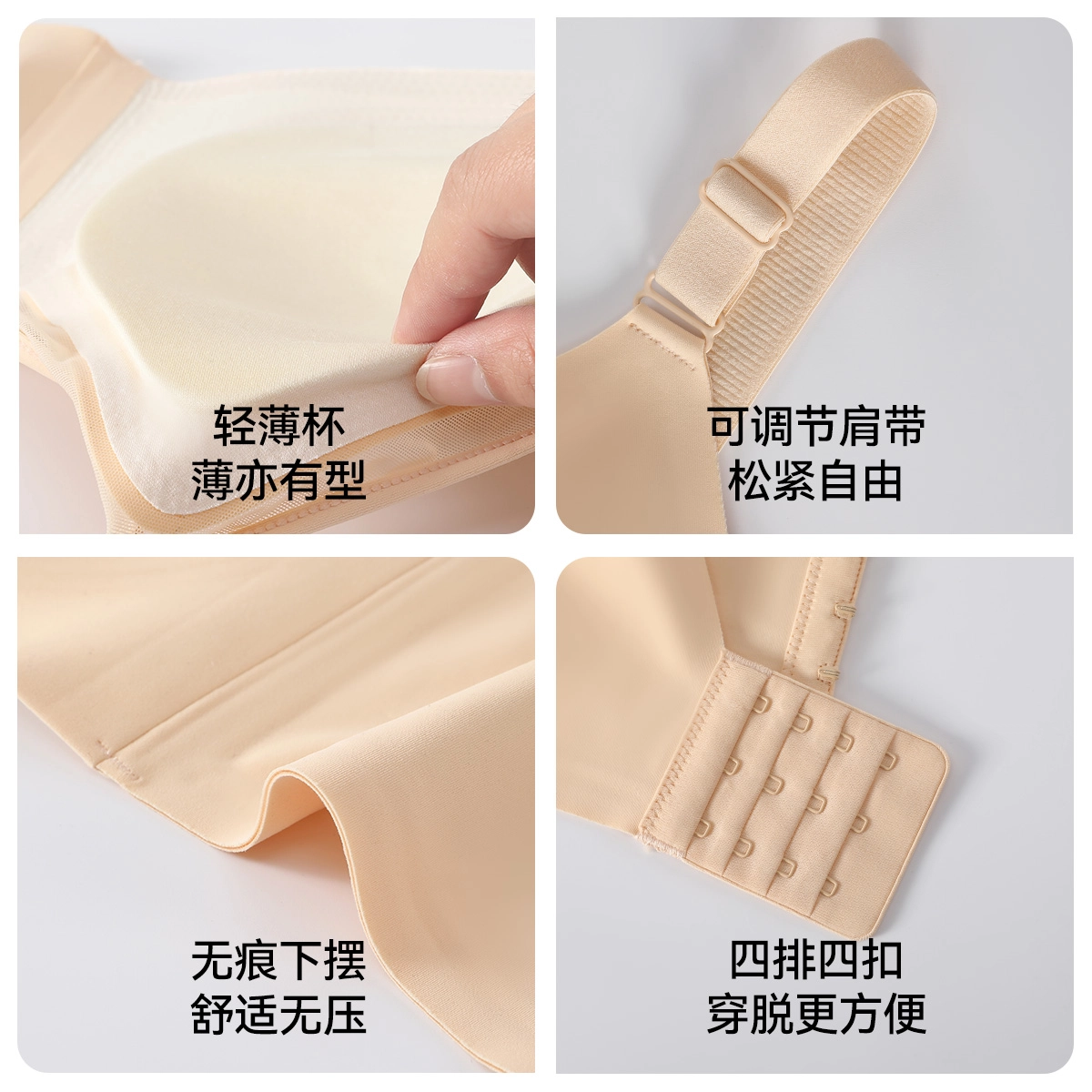 轻薄杯
薄亦有型

可调节肩带
松紧自由

无痕下摆
舒适无压

四排四扣
穿脱更方便