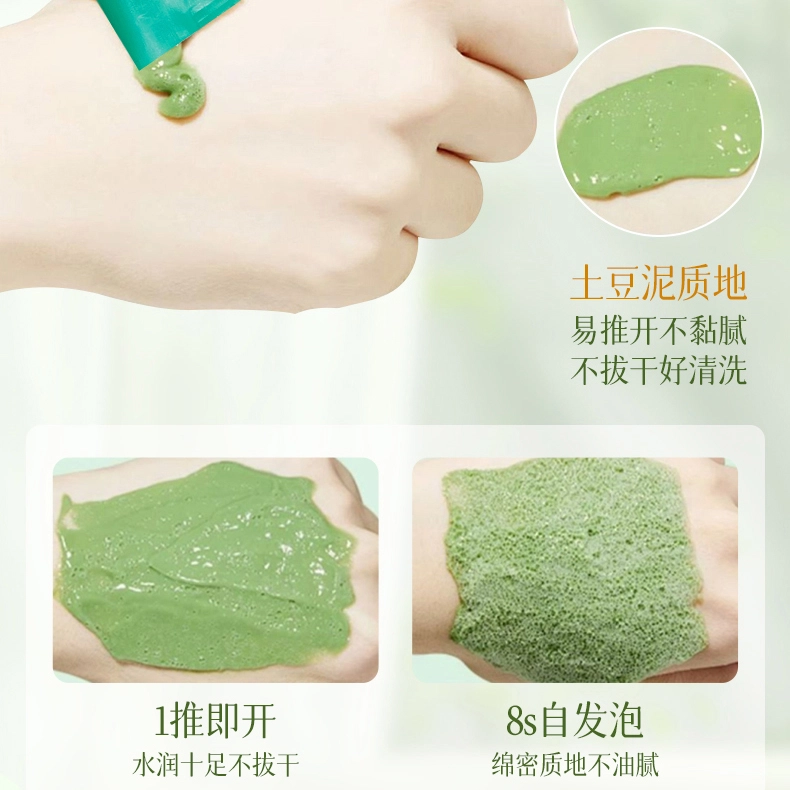 土豆泥质地
易推开不黏腻
不拔干好清洗

1推即开
水润十足不拔干

8s自发泡
绵密质地不油腻