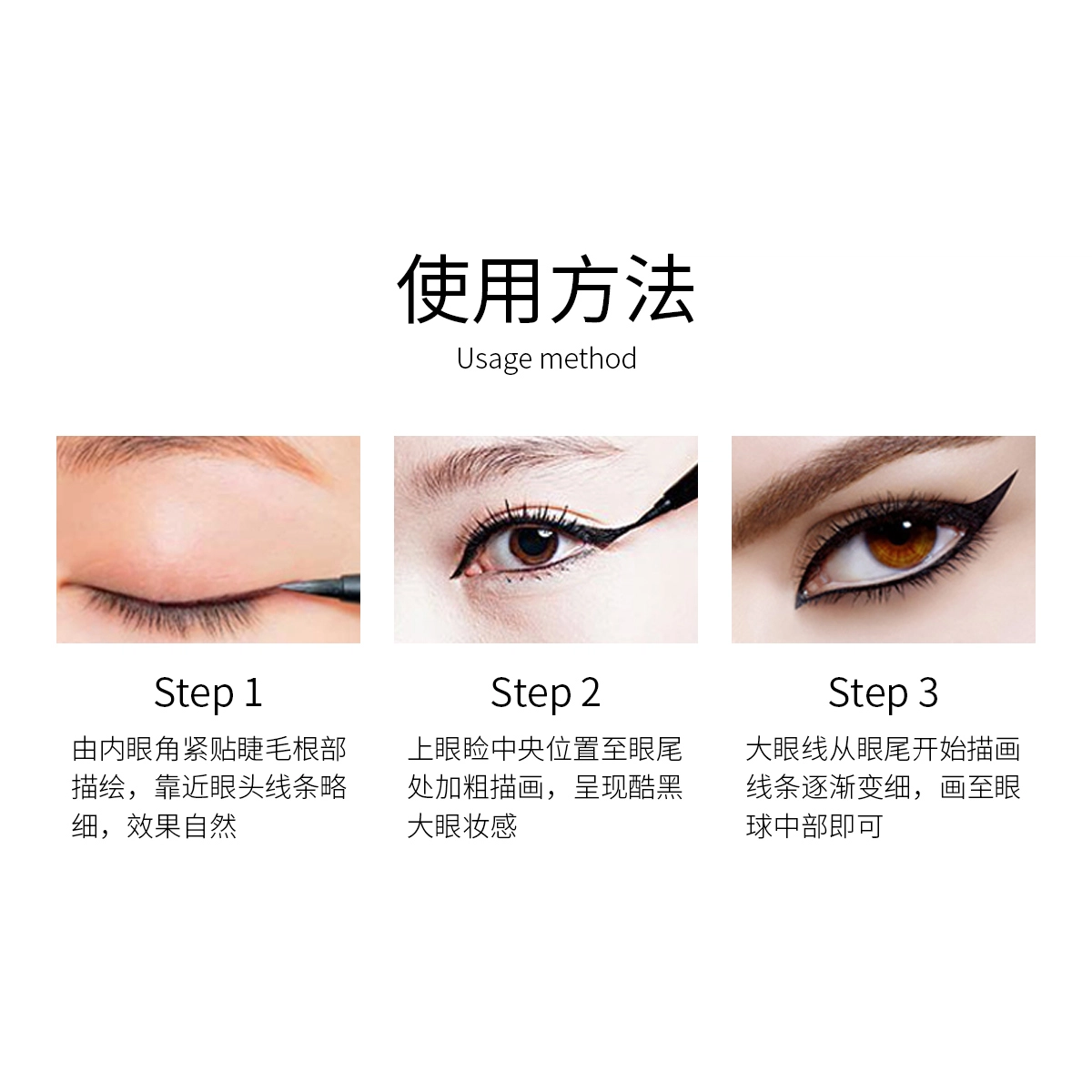 使用方法
Usage method

Step 1
由内眼角紧贴睫毛根部描绘，靠近眼头线条略细，效果自然

Step 2
上眼睑中央位置至眼尾处加粗描画，呈现酷黑大眼妆感

Step 3
大眼线从眼尾开始描画线条逐渐变细，画至眼球中部即可