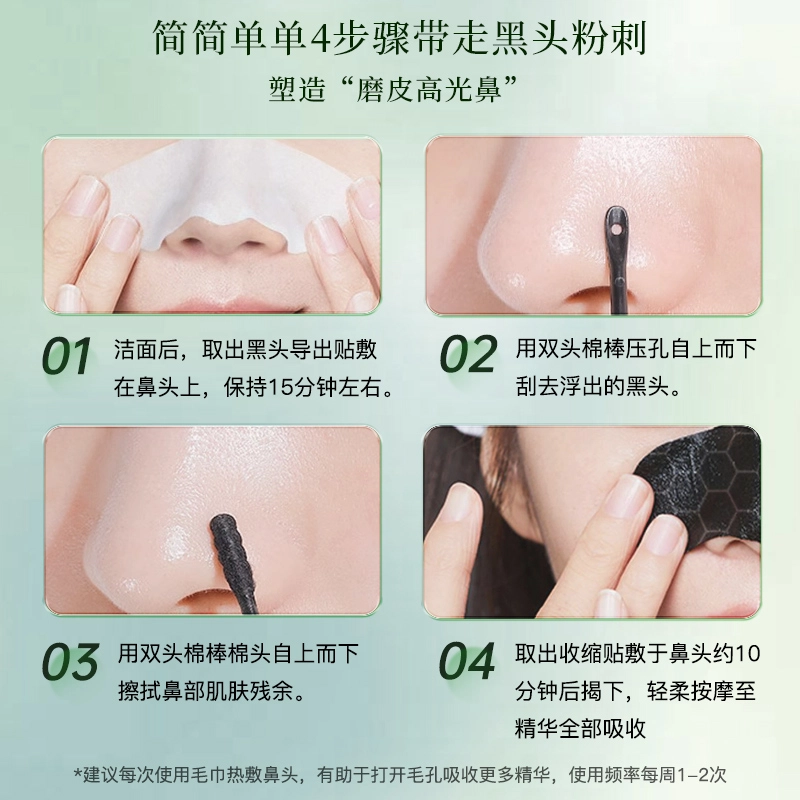 简简单单4步骤带走黑头粉刺
塑造“磨皮高光鼻”

01 洁面后，取出黑头导出贴敷在鼻头上，保持15分钟左右。

02 用双头棉棒压孔自上而下刮去浮出的黑头。

03 用双头棉棒棉头自上而下擦拭鼻部肌肤残余。

04 取出收缩贴敷于鼻头约10分钟后揭下，轻柔按摩至精华全部吸收

*建议每次使用毛巾热敷鼻头，有助于打开毛孔吸收更多精华，使用频率每周1-2次