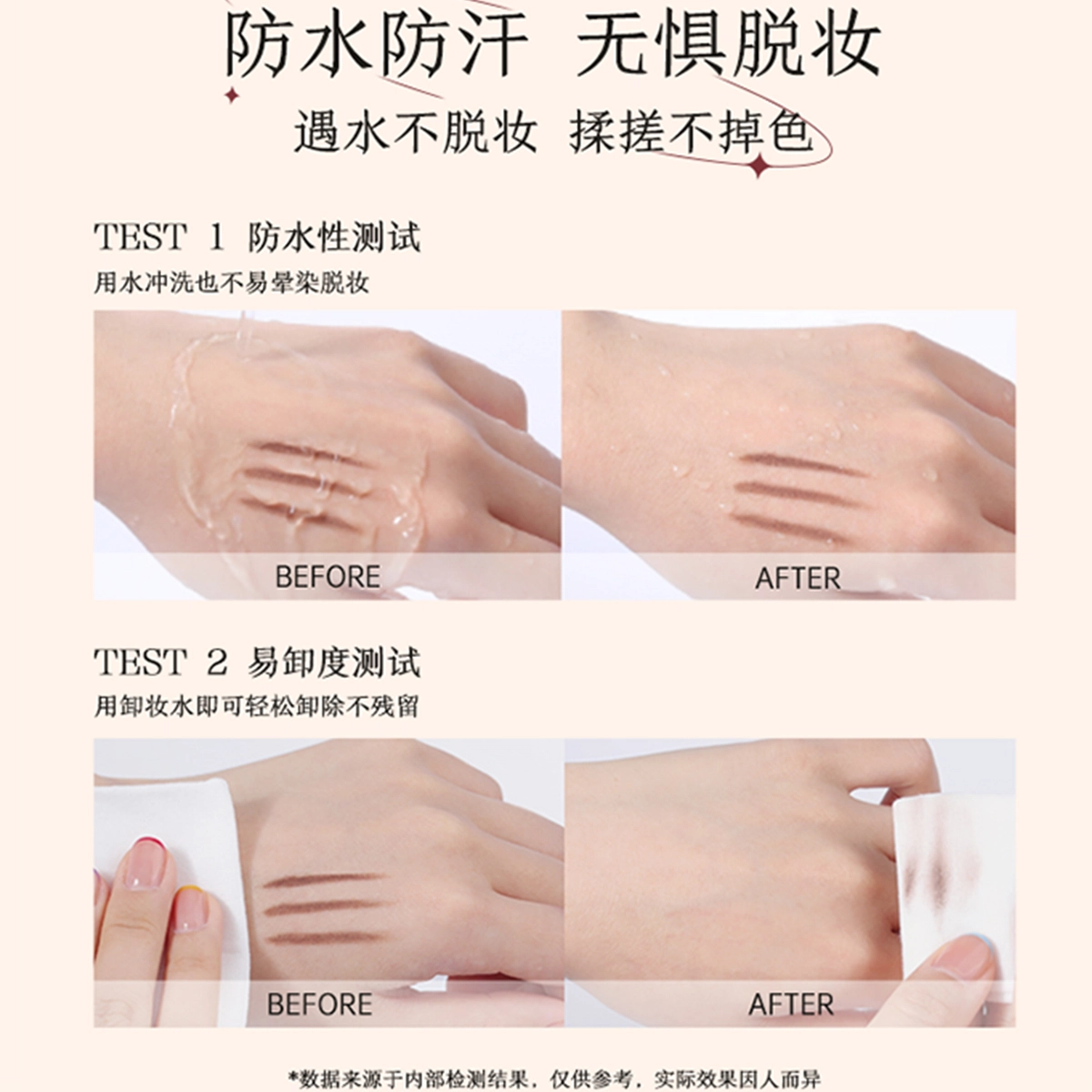 防水防汗 无惧脱妆
遇水不脱妆 揉搓不掉色

TEST 1 防水性测试
用水冲洗也不易晕染脱妆

BEFORE

AFTER

TEST 2 易卸度测试
用卸妆水即可轻松卸除不残留

BEFORE

AFTER

*数据来源于内部检测结果，仅供参考，实际效果因人而异