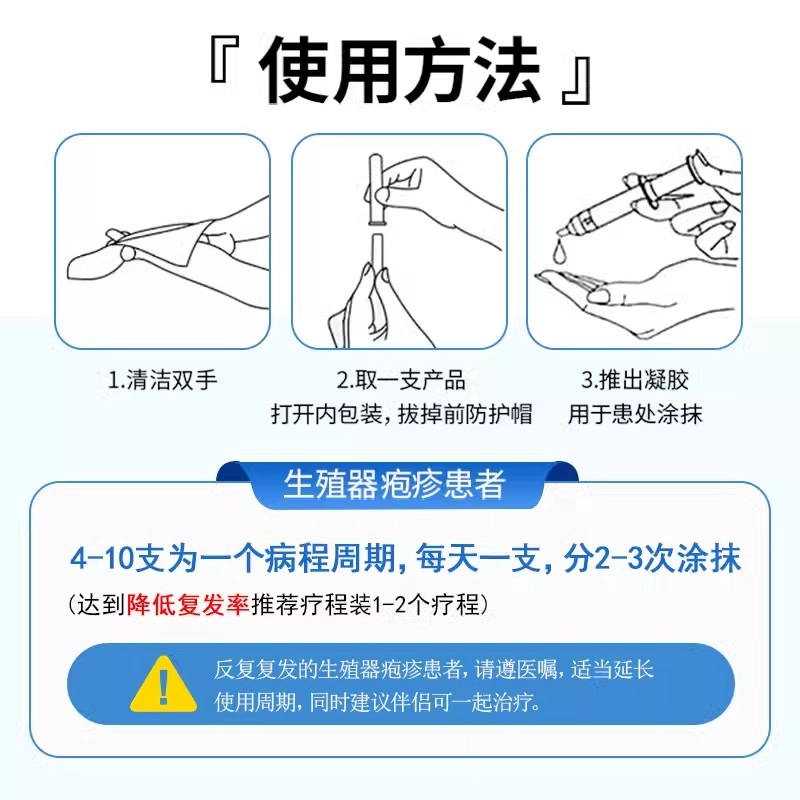 『 使用方法 』

1.清洁双手

2.取一支产品
打开内包装，拔掉前防护帽

3.推出凝胶
用于患处涂抹

生殖器疱疹患者

4-10支为一个病程周期，每天一支，分2-3次涂抹

（达到降低复发率推荐疗程装1-2个疗程）

!

反复复发的生殖器疱疹患者，请遵医嘱，适当延长使用周期，同时建议伴侣可一起治疗。