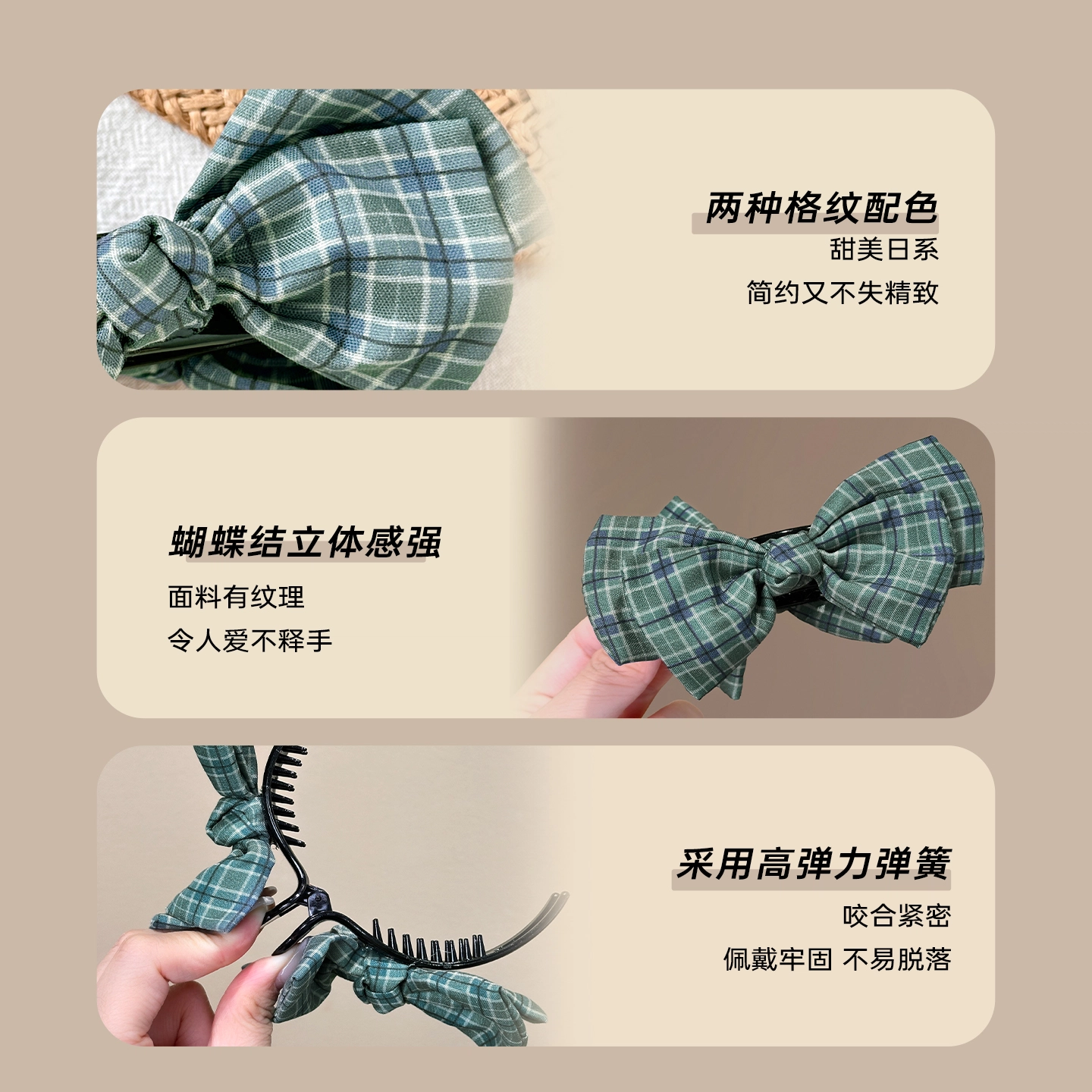 两种格纹配色
甜美日系
简约又不失精致

蝴蝶结立体感强
面料有纹理
令人爱不释手

采用高弹力弹簧
咬合紧密
佩戴牢固 不易脱落