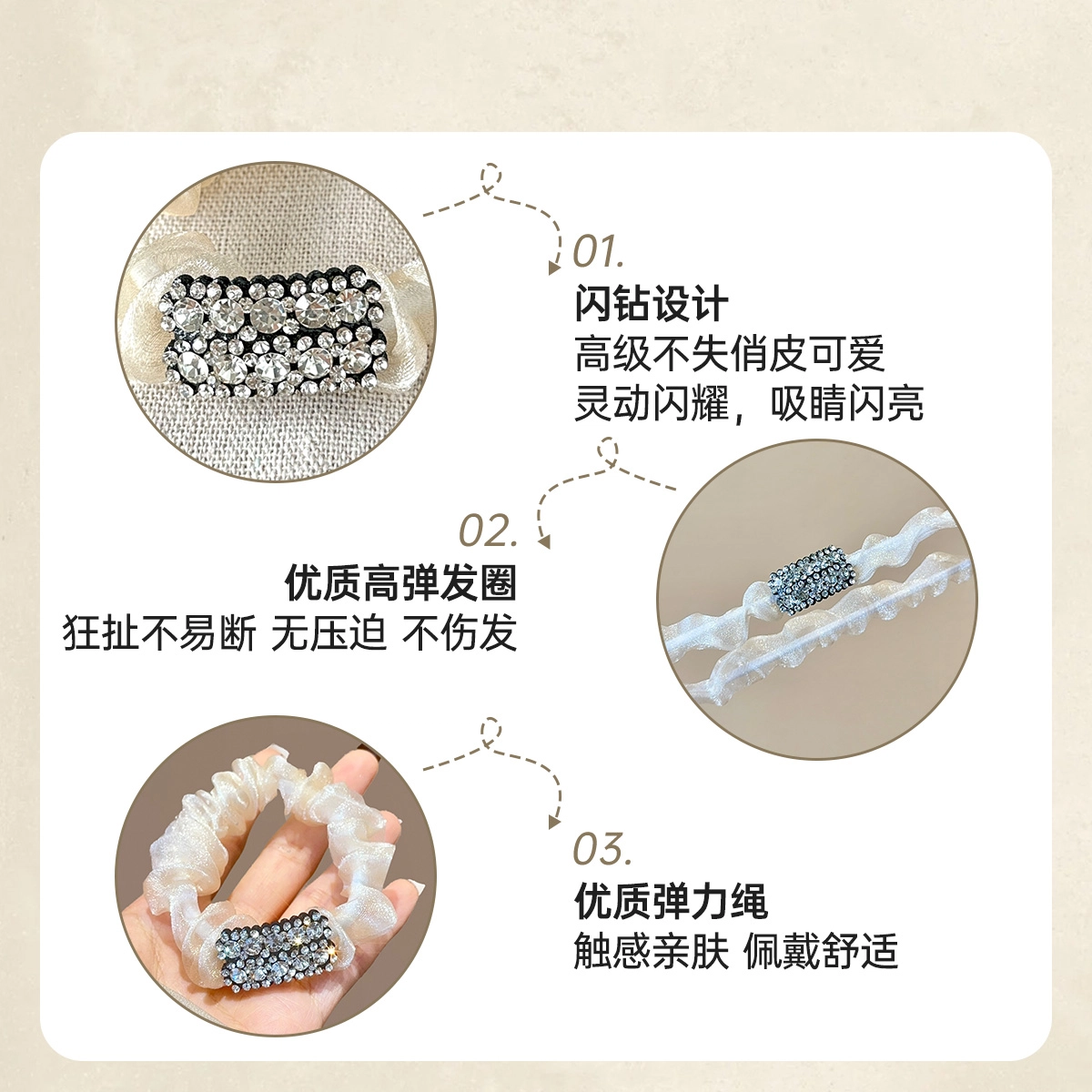 01.
闪钻设计
高级不失俏皮可爱
灵动闪耀，吸睛闪亮

02.
优质高弹发圈
狂扯不易断 无压迫 不伤发

03.
优质弹力绳
触感亲肤 佩戴舒适