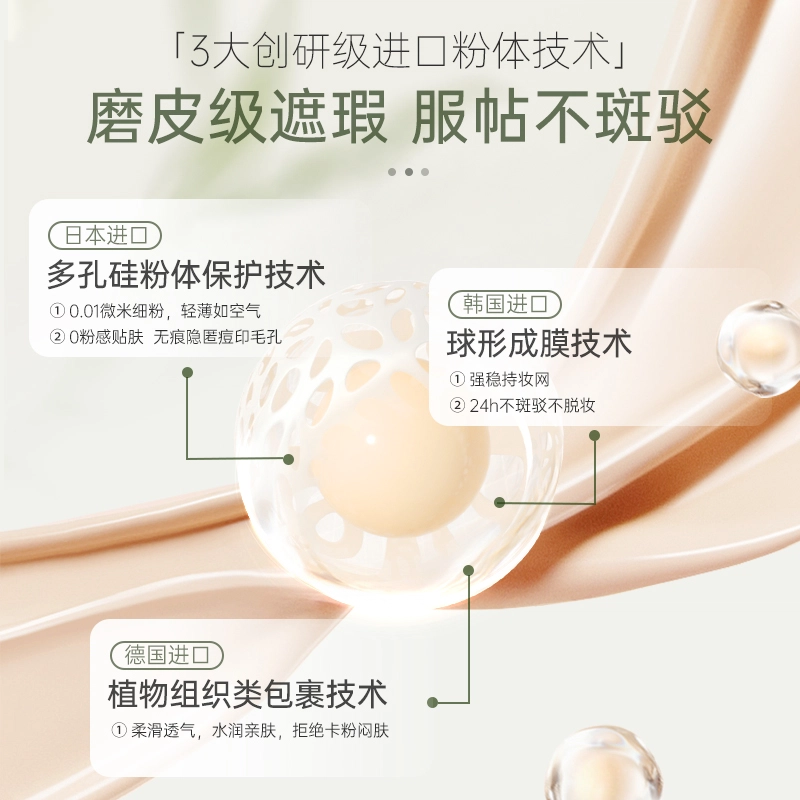 「3大创研级进口粉体技术」
磨皮级遮瑕 服帖不斑驳

日本进口
多孔硅粉体保护技术
① 0.01微米细粉，轻薄如空气
② 0粉感贴肤 无痕隐匿痘印毛孔

韩国进口
球形成膜技术
① 强稳持妆网
② 24h不斑驳不脱妆

德国进口
植物组织类包裹技术
① 柔滑透气，水润亲肤，拒绝卡粉闷肤