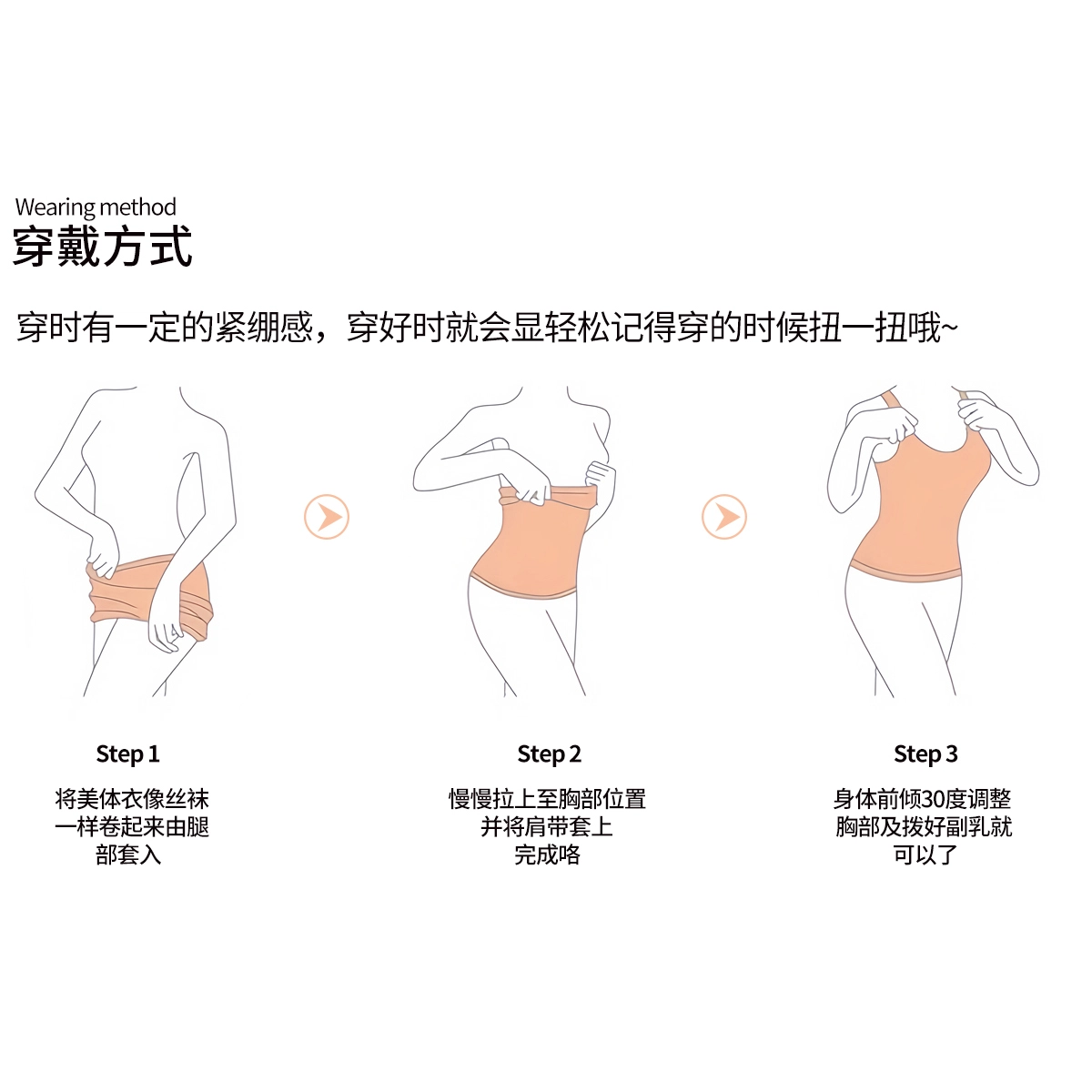 Wearing method
穿戴方式

穿时有一定的紧绷感，穿好时就会显轻松记得穿的时候扭一扭哦~

Step 1
将美体衣像丝袜一样卷起来由腿部套入

Step 2
慢慢拉上至胸部位置并将肩带套上完成咯

Step 3
身体前倾30度调整胸部及拨好副乳就可以了