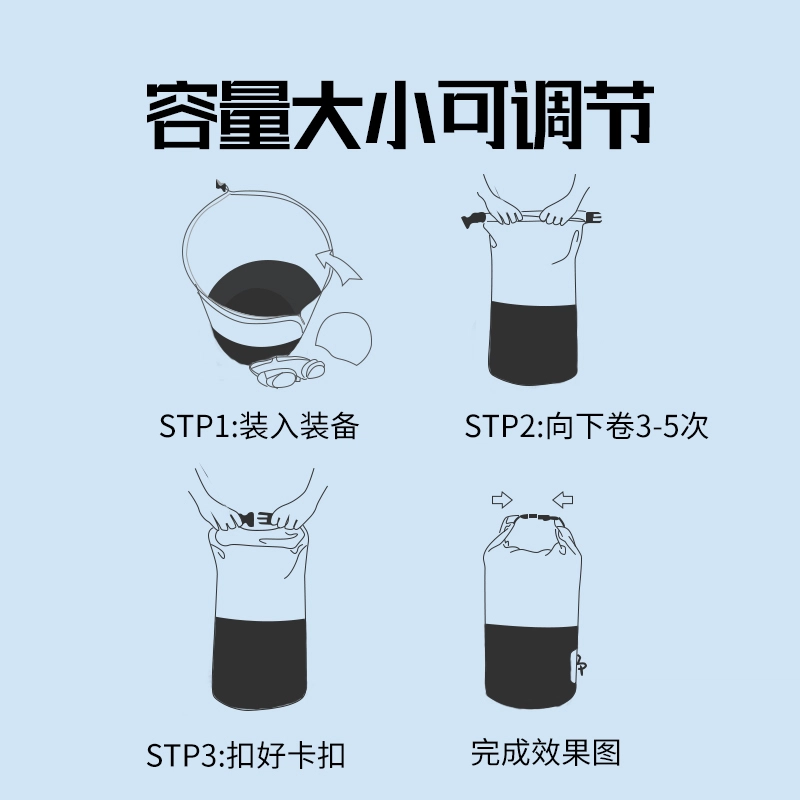 容量大小可调节

STP1:装入装备

STP2:向下卷3-5次

STP3:扣好卡扣

完成效果图