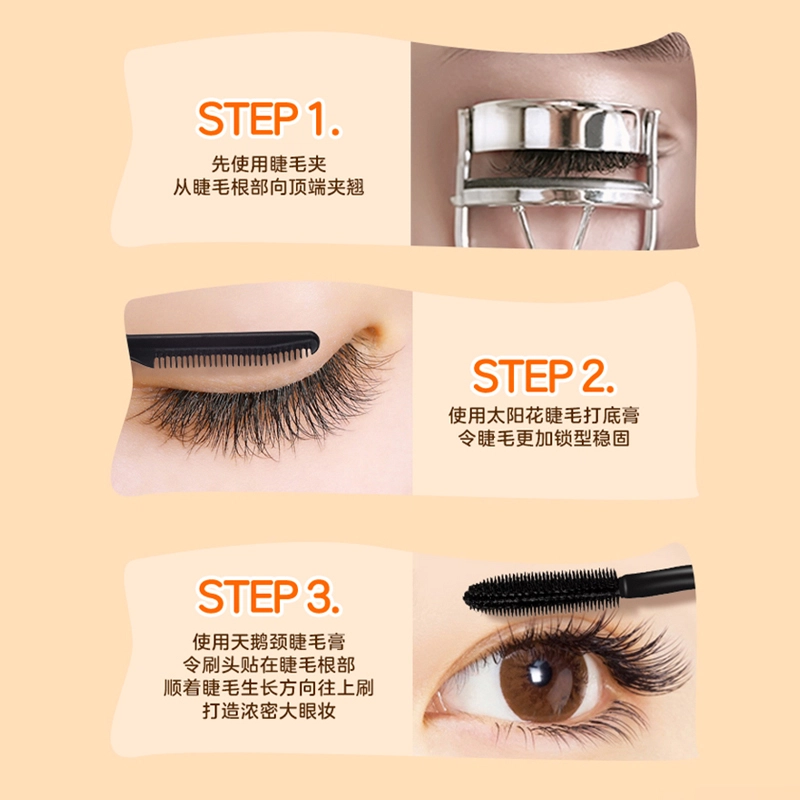 STEP 1.
先使用睫毛夹
从睫毛根部向顶端夹翘

STEP 2.
使用太阳花睫毛打底膏
令睫毛更加锁型稳固

STEP 3.
使用天鹅颈睫毛膏
令刷头贴在睫毛根部
顺着睫毛生长方向往上刷
打造浓密大眼妆