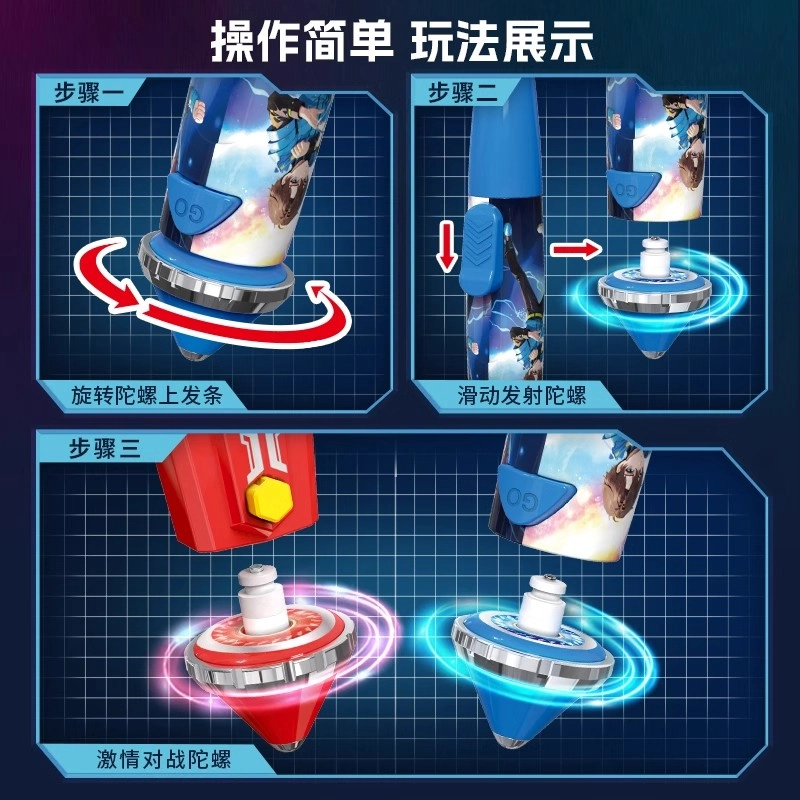 操作简单 玩法展示

步骤一
GO
旋转陀螺上发条

步骤二
GO
滑动发射陀螺

步骤三
GO
激情对战陀螺