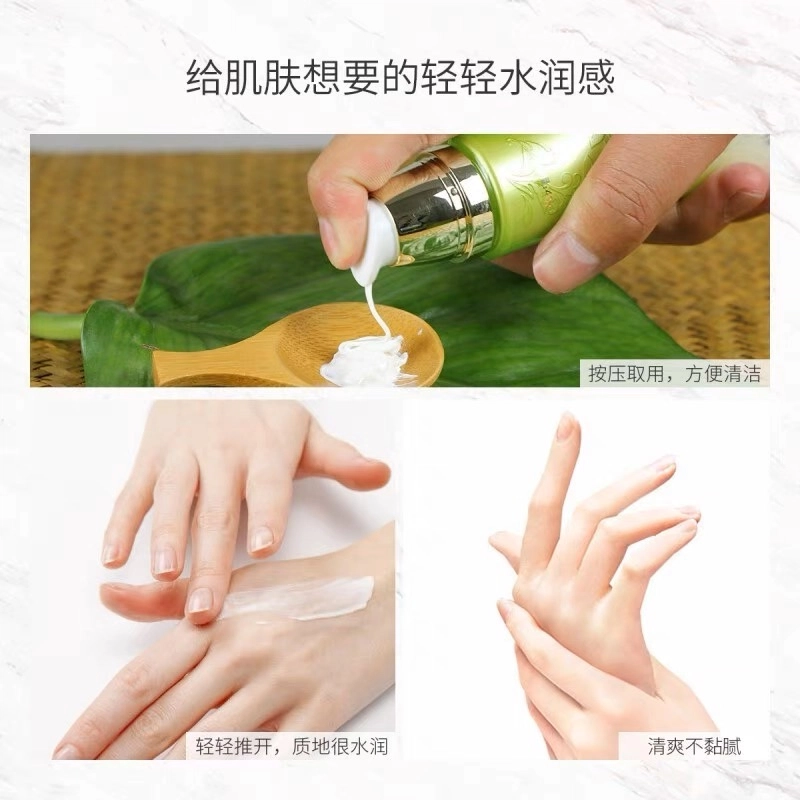 给肌肤想要的轻轻水润感

按压取用，方便清洁

轻轻推开，质地很水润

清爽不黏腻