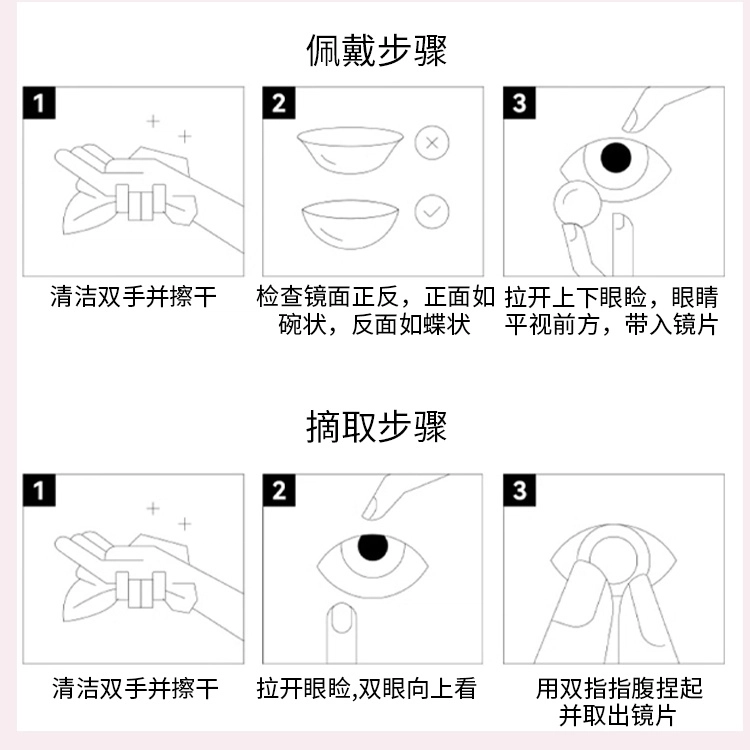 佩戴步骤

1

清洁双手并擦干

2

检查镜面正反，正面如碗状，反面如蝶状

3

拉开上下眼睑，眼睛平视前方，带入镜片

摘取步骤

1

清洁双手并擦干

2

拉开眼睑,双眼向上看

3

用双指指腹捏起并取出镜片