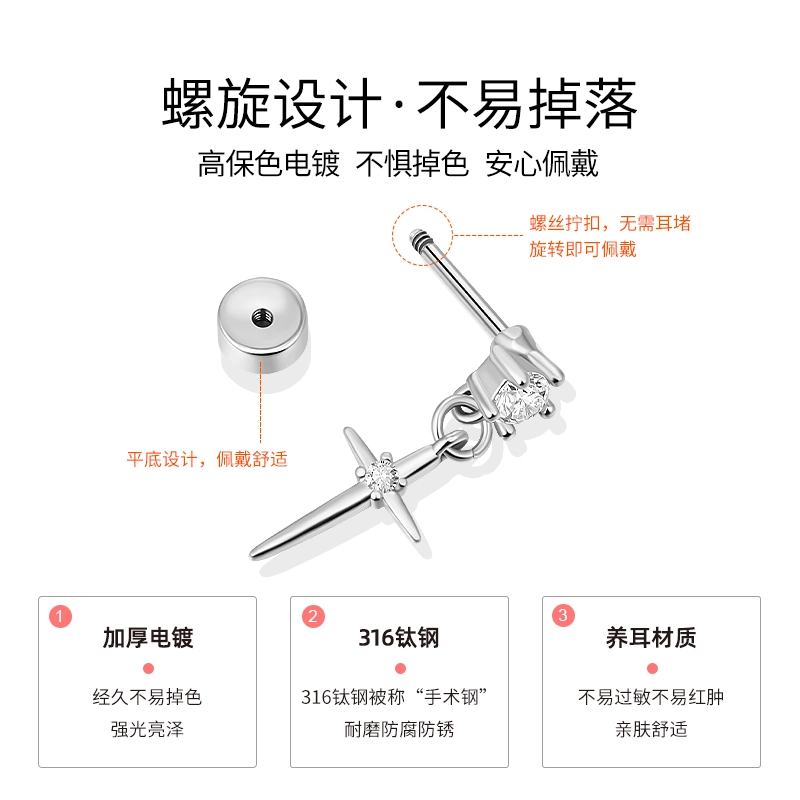 螺旋设计·不易掉落

高保色电镀 不惧掉色 安心佩戴

螺丝拧扣，无需耳堵
旋转即可佩戴

平底设计，佩戴舒适

1
加厚电镀
经久不易掉色
强光亮泽

2
316钛钢
316钛钢被称“手术钢”
耐磨防腐防锈

3
养耳材质
不易过敏不易红肿
亲肤舒适