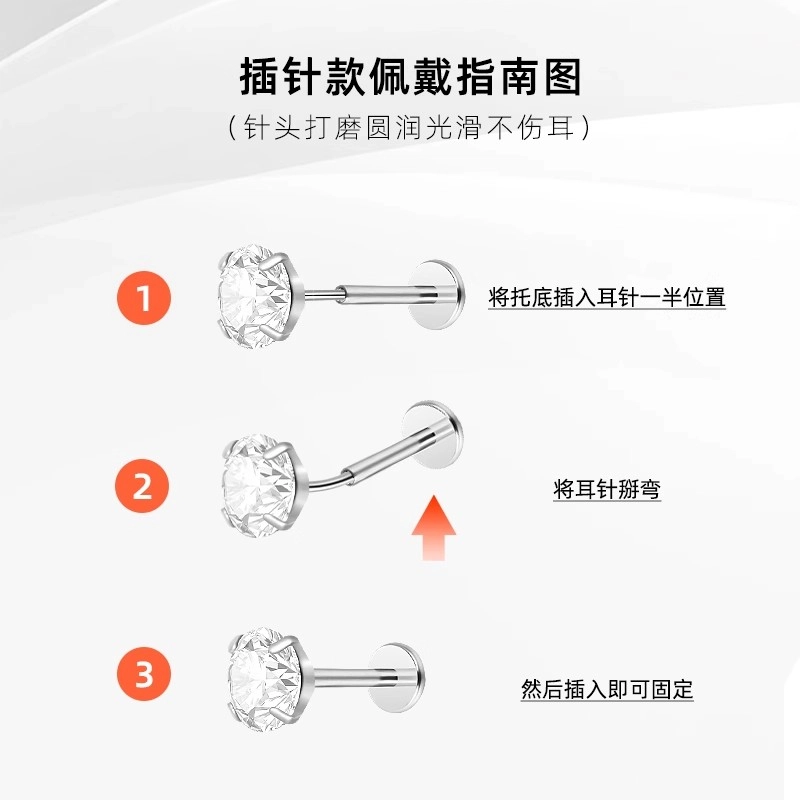 插针款佩戴指南图
（针头打磨圆润光滑不伤耳）

1
将托底插入耳针一半位置

2
将耳针掰弯

3
然后插入即可固定