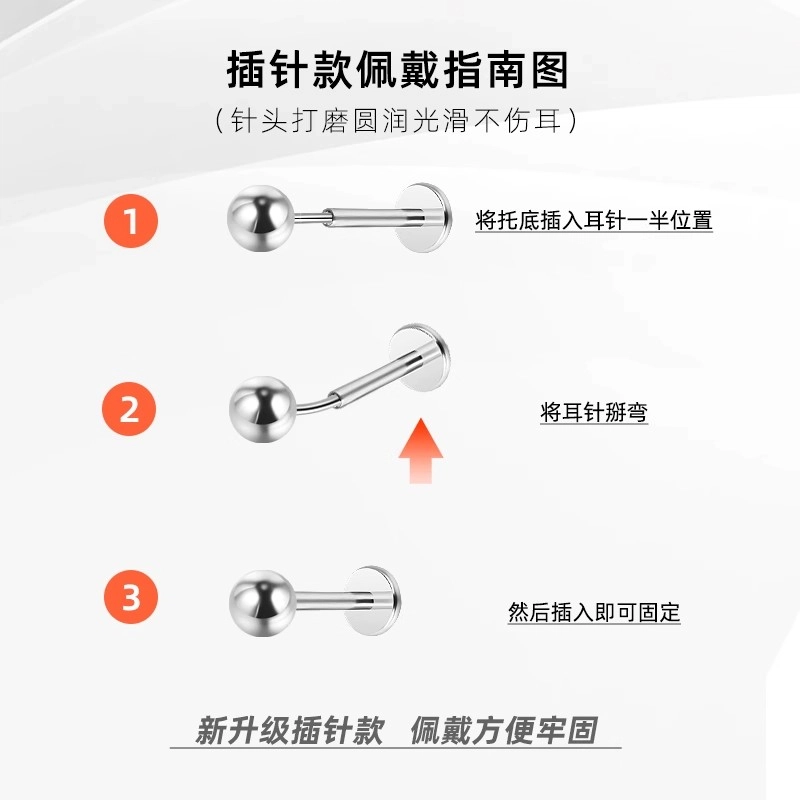 插针款佩戴指南图
（针头打磨圆润光滑不伤耳）

1
将托底插入耳针一半位置

2
将耳针掰弯

3
然后插入即可固定

新升级插针款　佩戴方便牢固