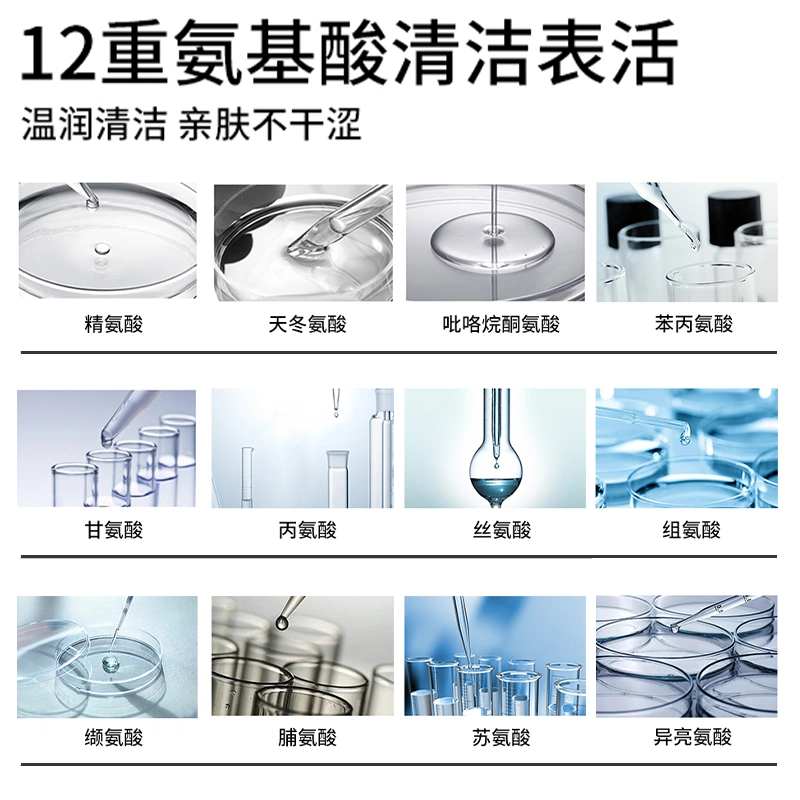 12重氨基酸清洁表活

温润清洁 亲肤不干涩

精氨酸

天冬氨酸

吡咯烷酮氨酸

苯丙氨酸

甘氨酸

丙氨酸

丝氨酸

组氨酸

缬氨酸

脯氨酸

苏氨酸

异亮氨酸