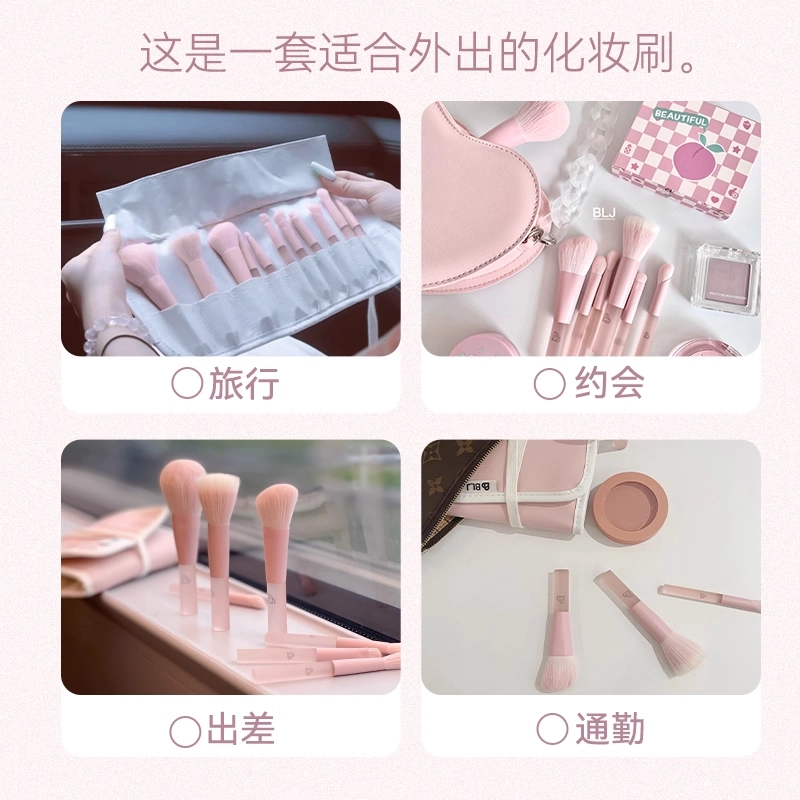 这是一套适合外出的化妆刷。

BEAUTIFUL

BLJ

○旅行

○约会

BLJ

○出差

○通勤