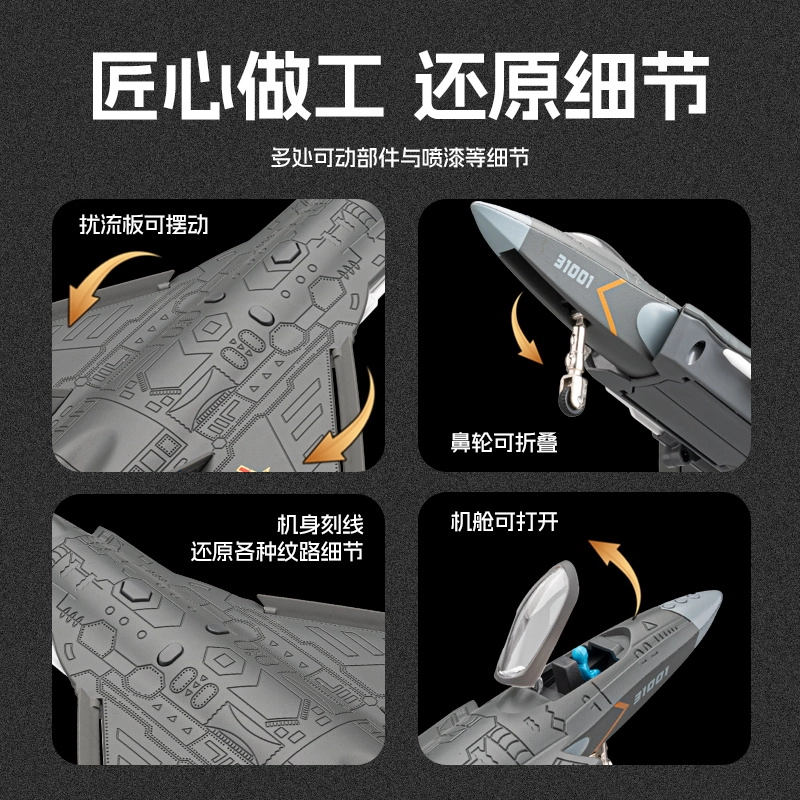 匠心做工 还原细节

多处可动部件与喷漆等细节

扰流板可摆动

31001

鼻轮可折叠

机身刻线
还原各种纹路细节

机舱可打开

31001