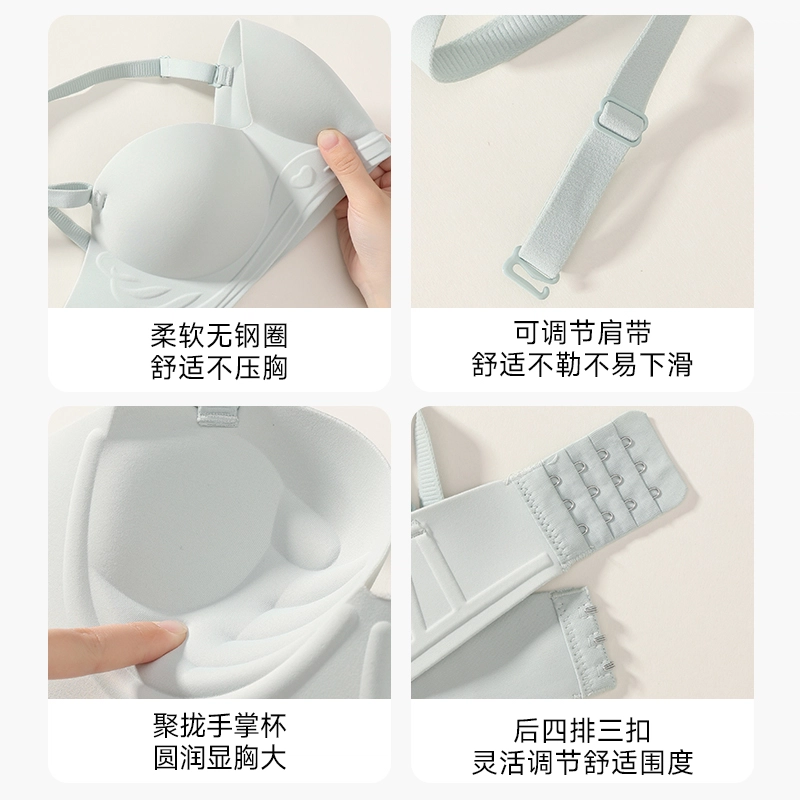 柔软无钢圈
舒适不压胸

可调节肩带
舒适不勒不易下滑

聚拢手掌杯
圆润显胸大

后四排三扣
灵活调节舒适围度