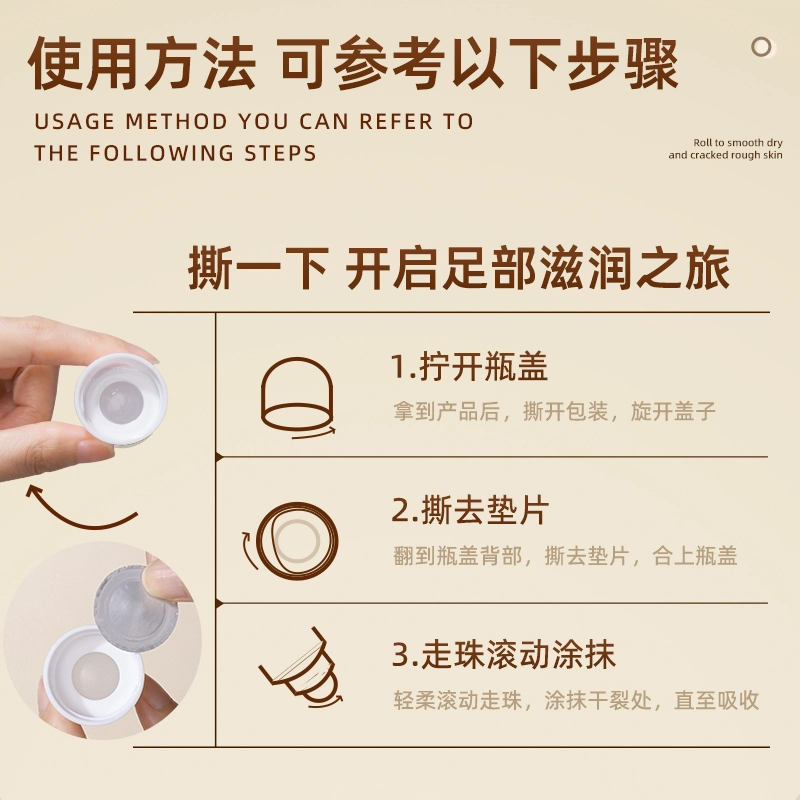 使用方法 可参考以下步骤

USAGE METHOD YOU CAN REFER TO THE FOLLOWING STEPS

Roll to smooth dry and cracked rough skin

撕一下 开启足部滋润之旅

1.拧开瓶盖
拿到产品后，撕开包装，旋开盖子

2.撕去垫片
翻到瓶盖背部，撕去垫片，合上瓶盖

3.走珠滚动涂抹
轻柔滚动走珠，涂抹干裂处，直至吸收