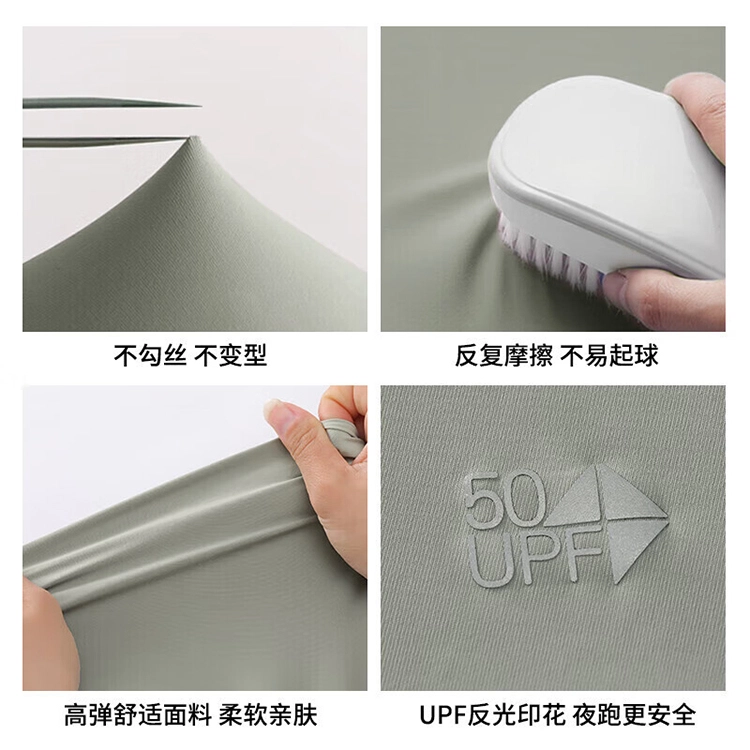 不勾丝 不变型

反复摩擦 不易起球

50
UPF

高弹舒适面料 柔软亲肤

UPF反光印花 夜跑更安全