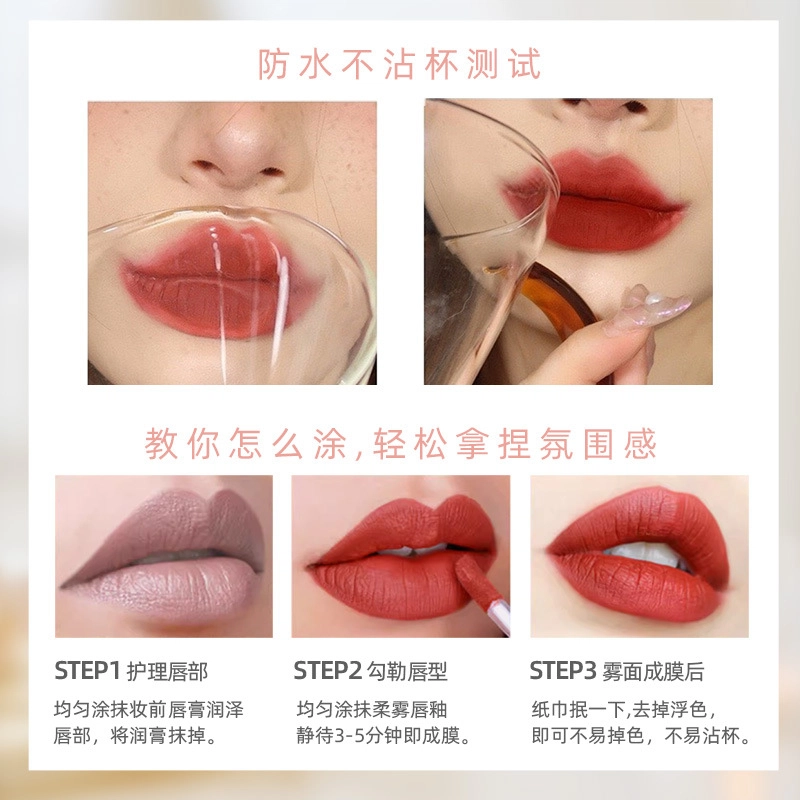 防水不沾杯测试

教你怎么涂，轻松拿捏氛围感

STEP1 护理唇部
均匀涂抹妆前唇膏润泽唇部，将润膏抹掉。

STEP2 勾勒唇型
均匀涂抹柔雾唇釉
静待3-5分钟即成膜。

STEP3 雾面成膜后
纸巾抿一下，去掉浮色，
即可不易掉色，不易沾杯。