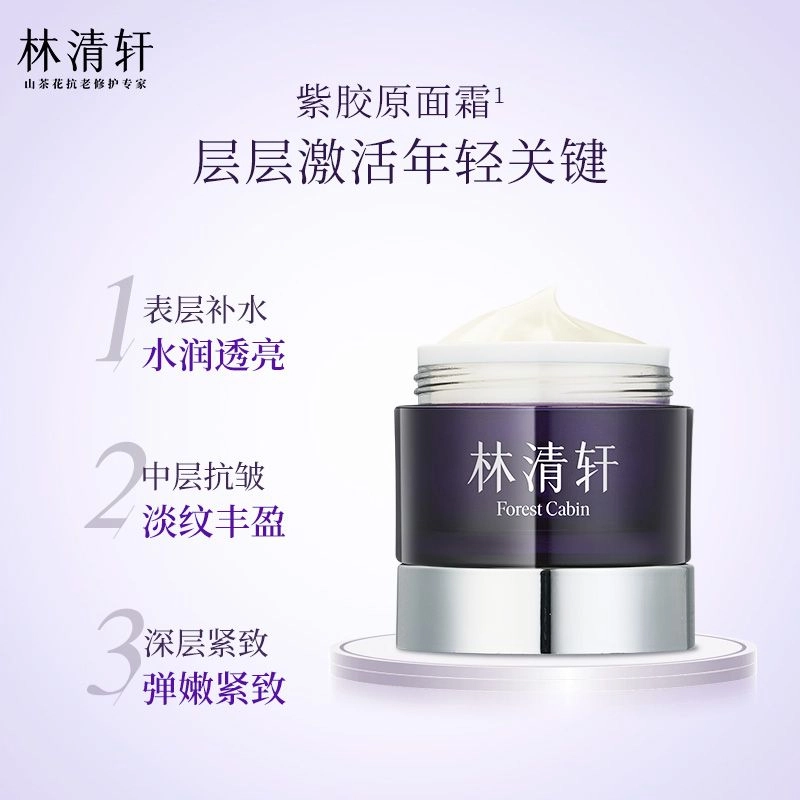 林清轩
山茶花抗老修护专家

紫胶原面霜$^1$
层层激活年轻关键

1 表层补水
水润透亮

2 中层抗皱
淡纹丰盈

3 深层紧致
弹嫩紧致

林清轩
Forest Cabin