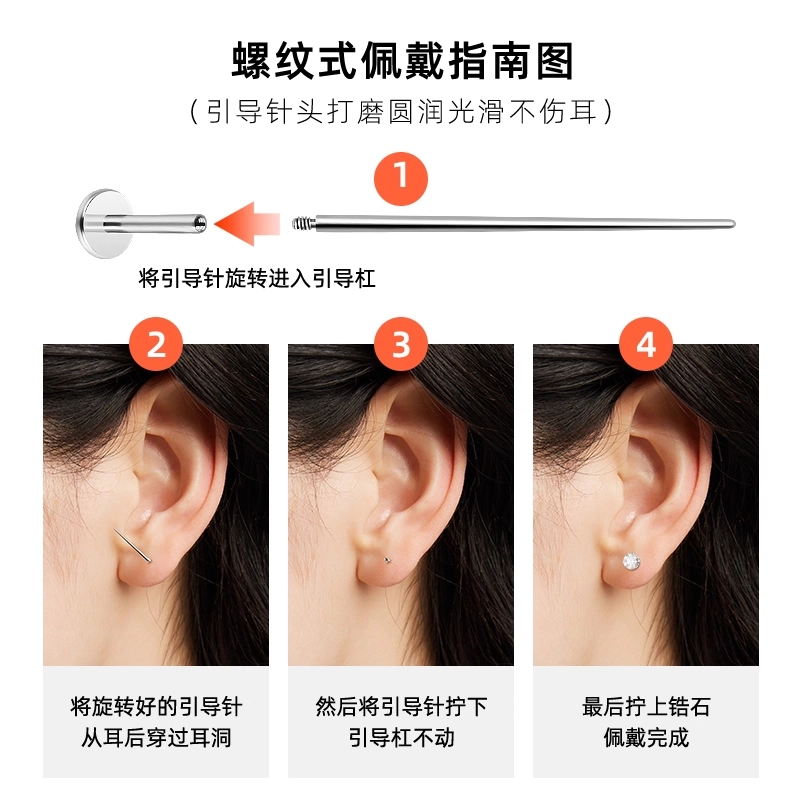 螺纹式佩戴指南图

（引导针头打磨圆润光滑不伤耳）

1

将引导针旋转进入引导杠

2

将旋转好的引导针从耳后穿过耳洞

3

然后将引导针拧下引导杠不动

4

最后拧上锆石佩戴完成