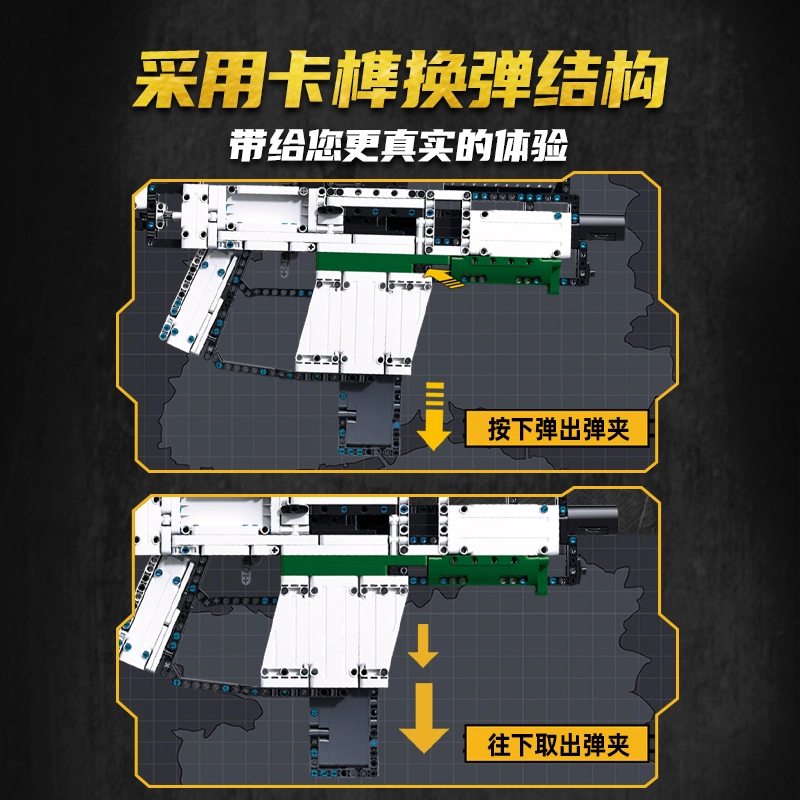 采用卡榫换弹结构

带给您更真实的体验

按下弹出弹夹

往下取出弹夹