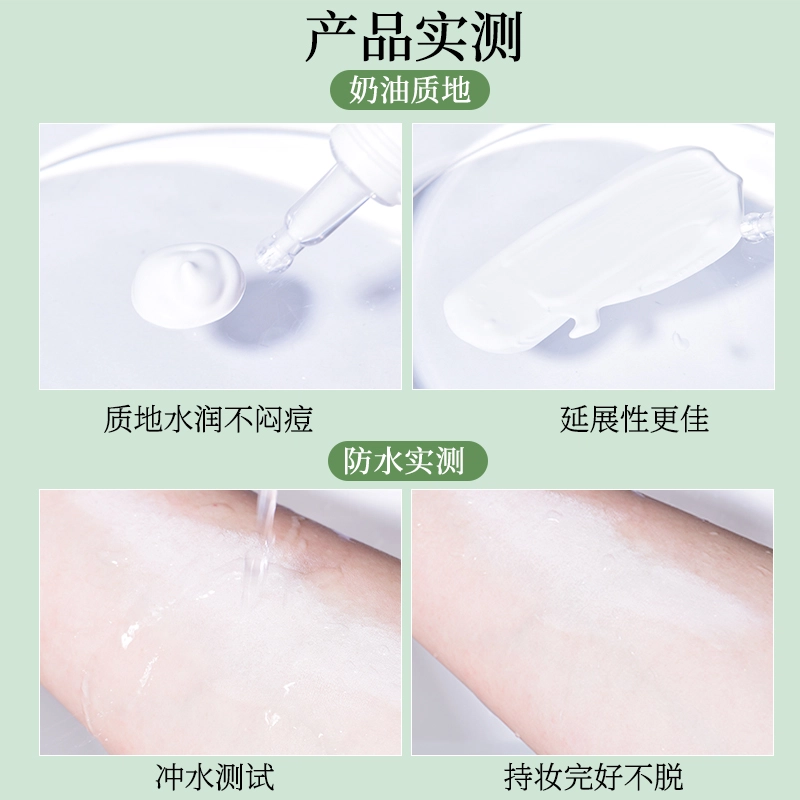 产品实测

奶油质地

质地水润不闷痘

延展性更佳

防水实测

冲水测试

持妆完好不脱