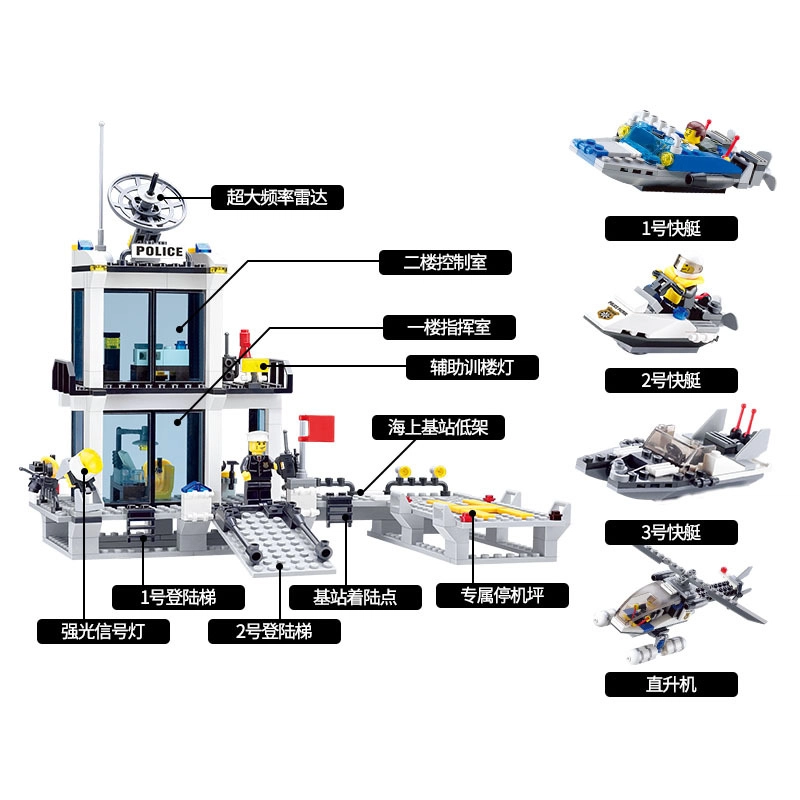 超大频率雷达

POLICE

二楼控制室

一楼指挥室

辅助训楼灯

海上基站低架

1号登陆梯

基站着陆点

专属停机坪

强光信号灯

2号登陆梯

1号快艇

2号快艇

3号快艇

直升机