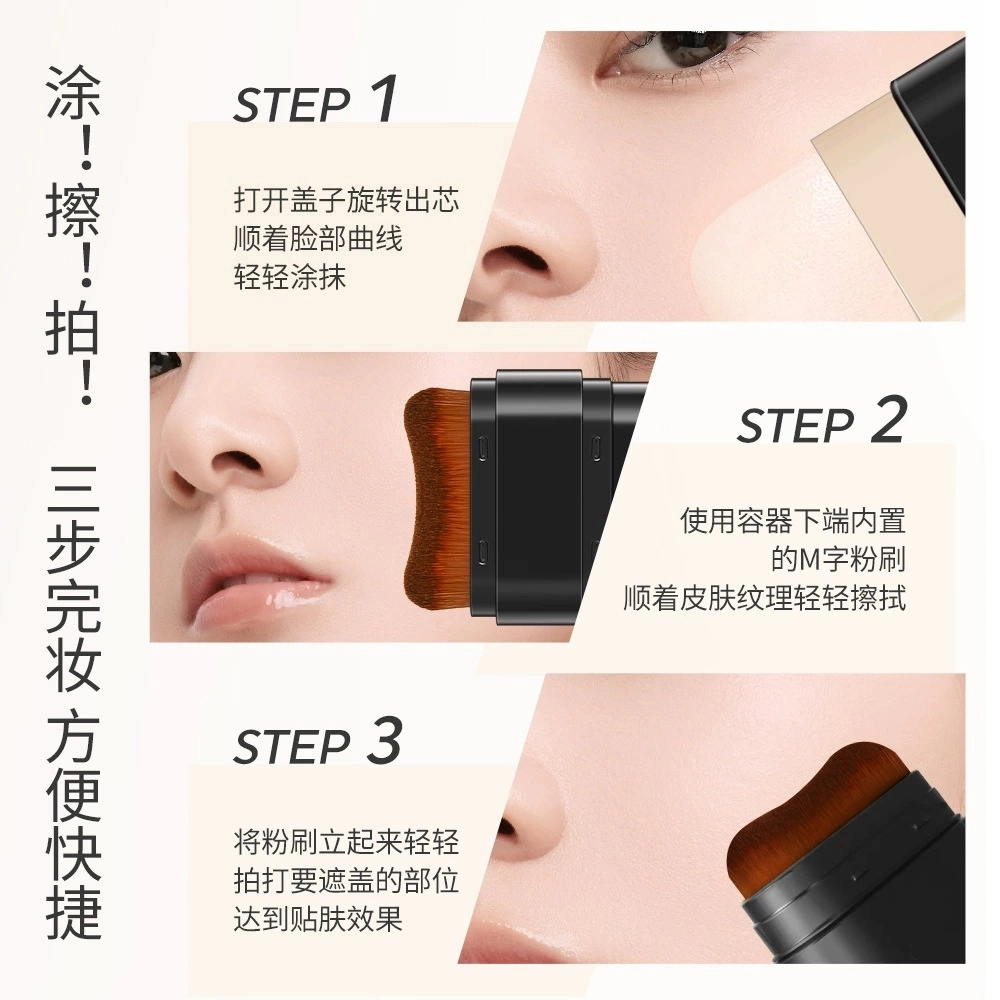 涂！擦！拍！

三步完妆 方便快捷

STEP 1

打开盖子旋转出芯
顺着脸部曲线
轻轻涂抹

STEP 2

使用容器下端内置
的M字粉刷
顺着皮肤纹理轻轻擦拭

STEP 3

将粉刷立起来轻轻
拍打要遮盖的部位
达到贴肤效果