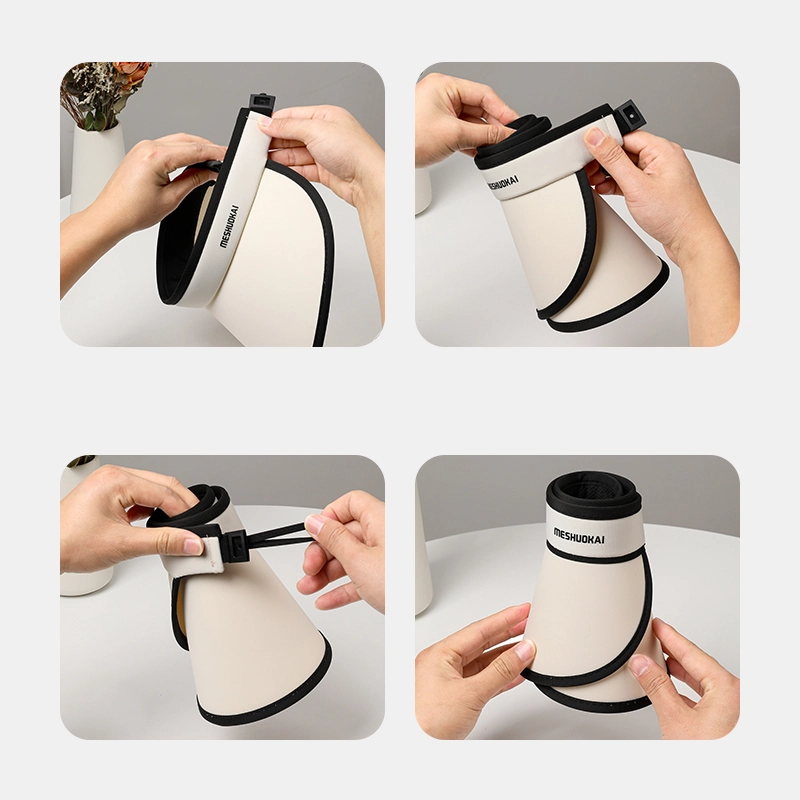 MESHUOKAI

MESHUOKAI

MESHUOKAI