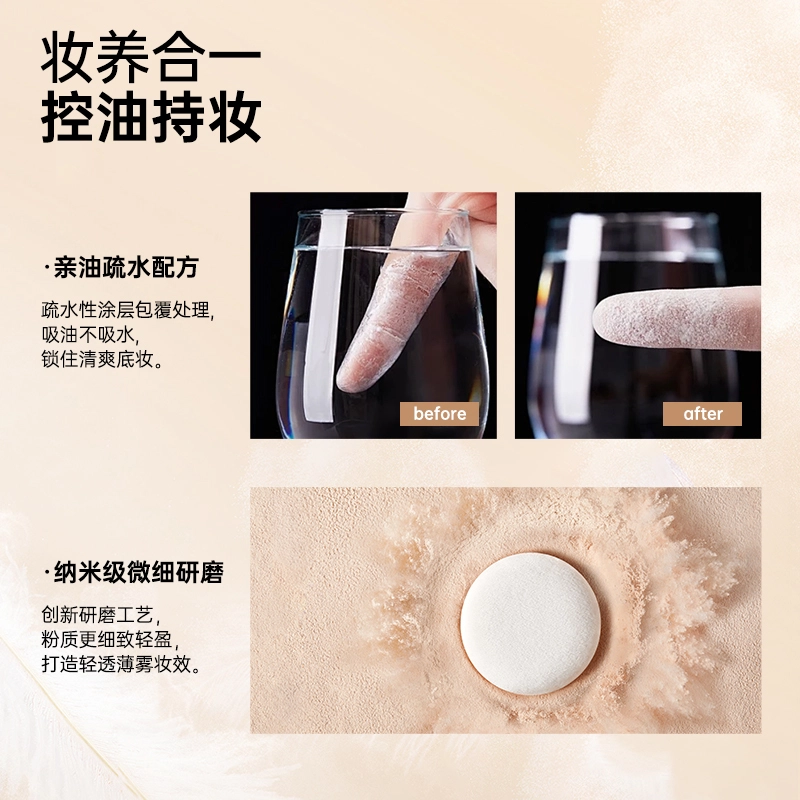 妆养合一
控油持妆

·亲油疏水配方

疏水性涂层包覆处理,
吸油不吸水,
锁住清爽底妆。

before

after

·纳米级微细研磨

创新研磨工艺,
粉质更细致轻盈,
打造轻透薄雾妆效。