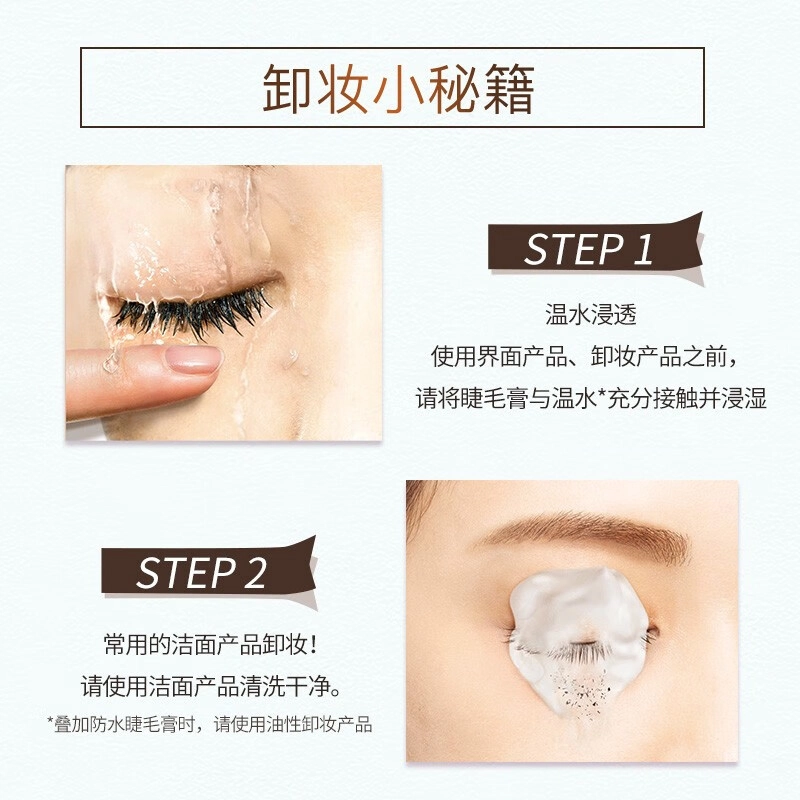 卸妆小秘籍

STEP 1

温水浸透
使用界面产品、卸妆产品之前，
请将睫毛膏与温水*充分接触并浸湿

STEP 2

常用的洁面产品卸妆！
请使用洁面产品清洗干净。
*叠加防水睫毛膏时，请使用油性卸妆产品