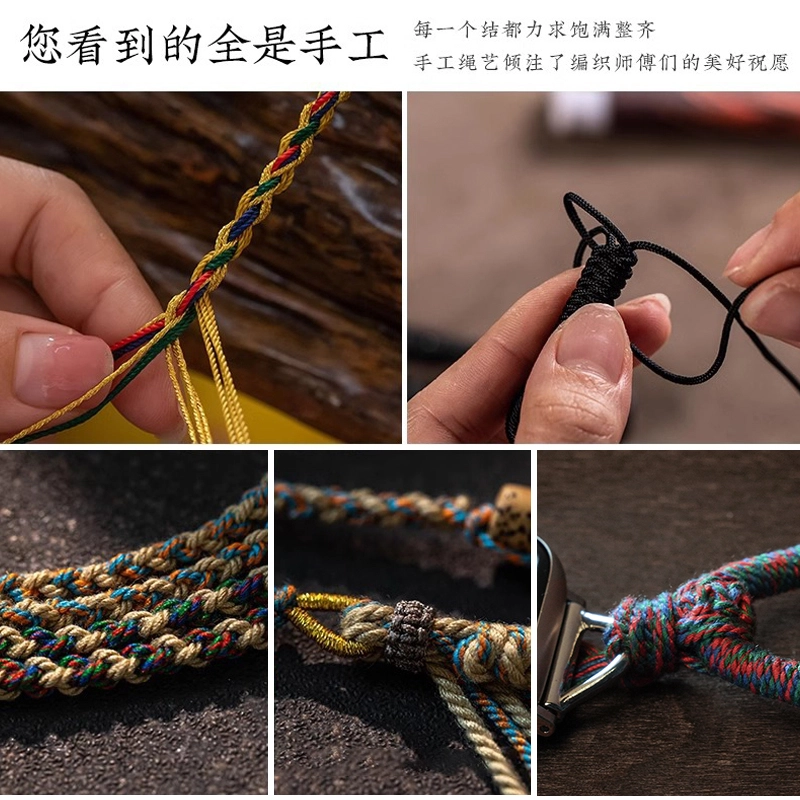 您看到的全是手工

每一个结都力求饱满整齐
手工绳艺倾注了编织师傅们的美好祝愿