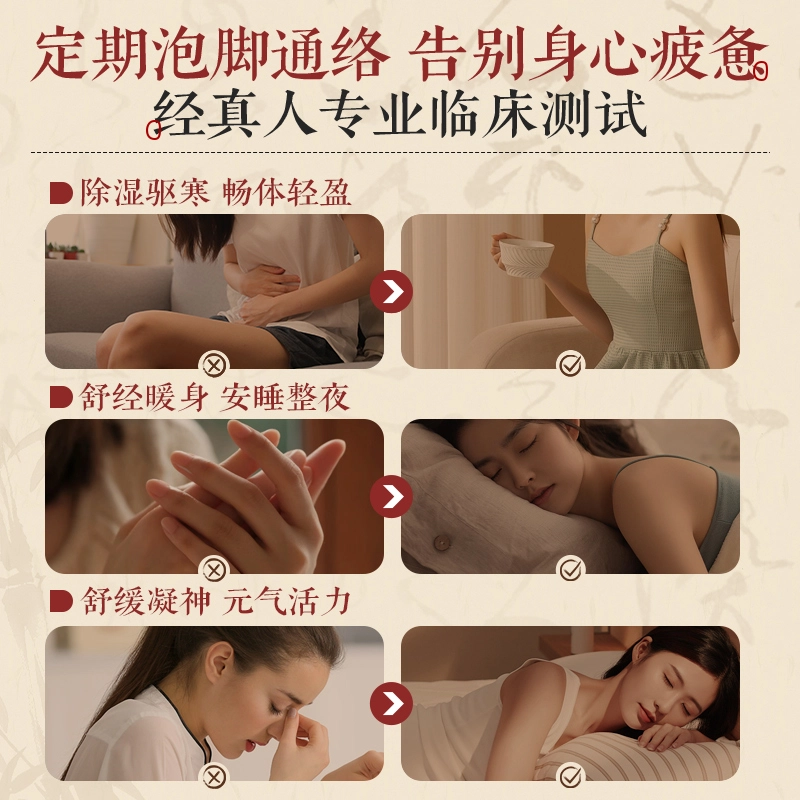 定期泡脚通络 告别身心疲惫
经真人专业临床测试

除湿驱寒 畅体轻盈

舒经暖身 安睡整夜

舒缓凝神 元气活力